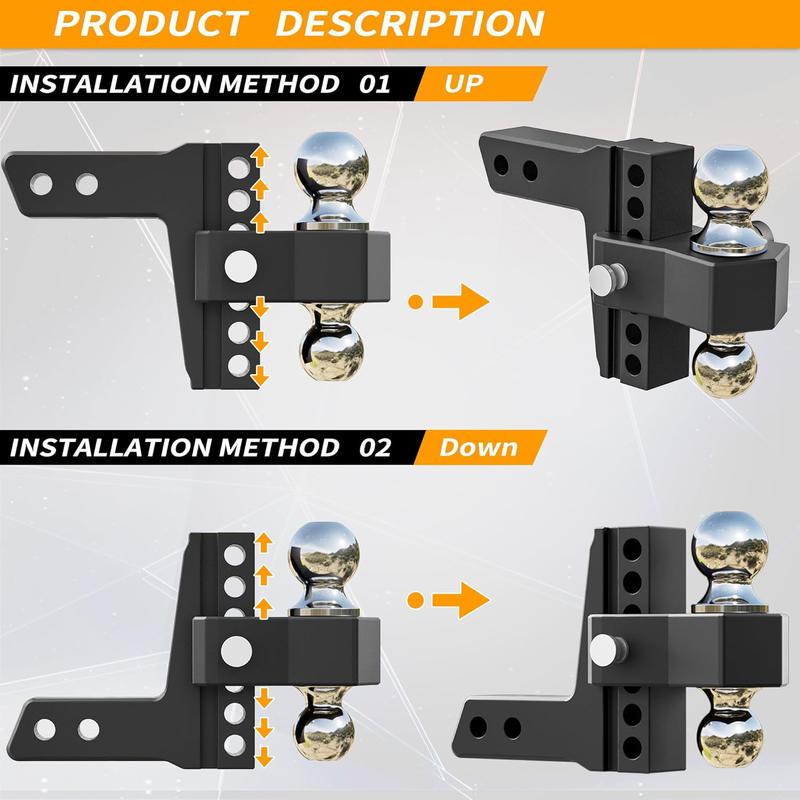 PRODUCT DESCRIPTION

INSTALLATION METHOD 01 UP

INSTALLATION METHOD 02 Down