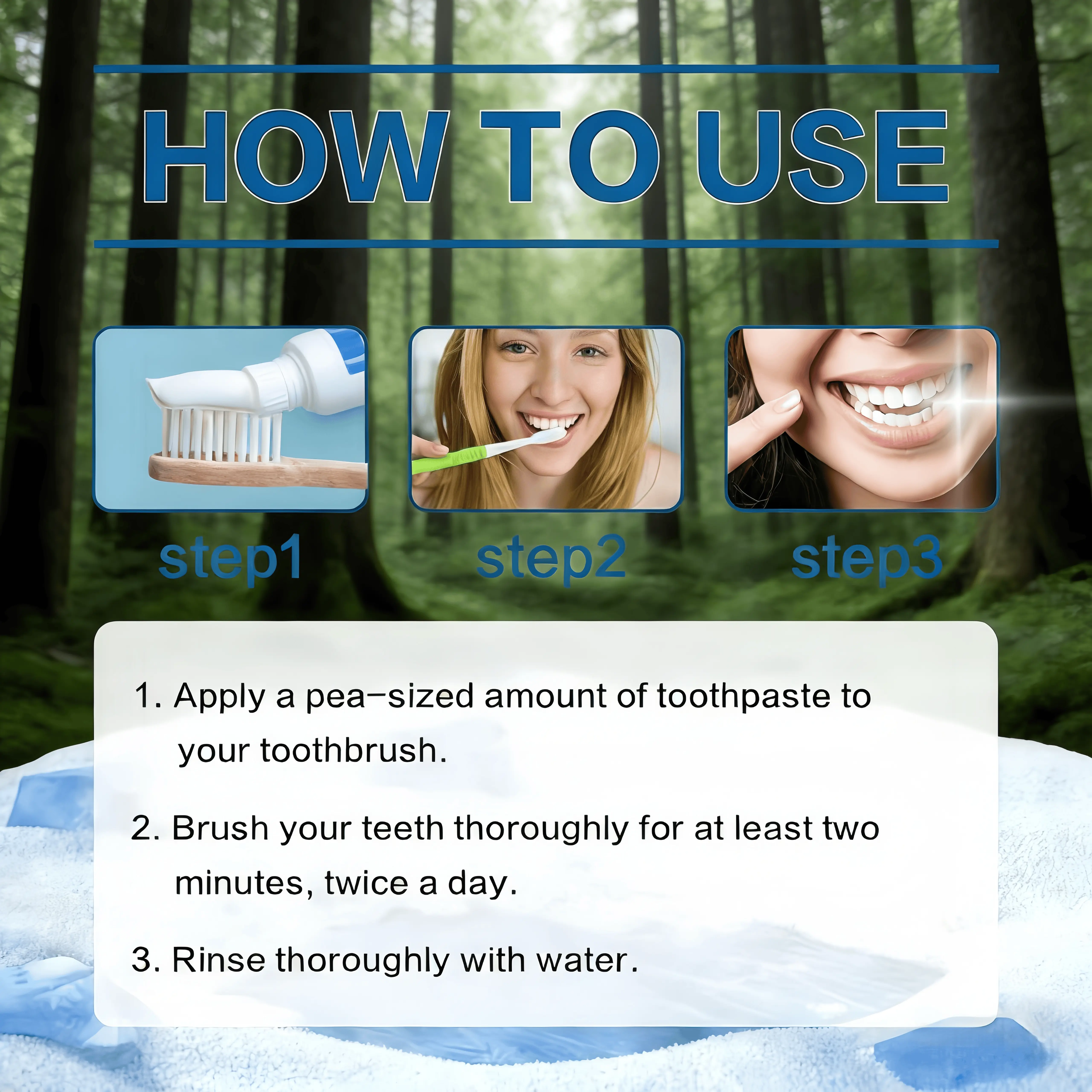 HOW TO USE

step1

step2

step3

1. Apply a pea-sized amount of toothpaste to your toothbrush.

2. Brush your teeth thoroughly for at least two minutes, twice a day.

3. Rinse thoroughly with water.