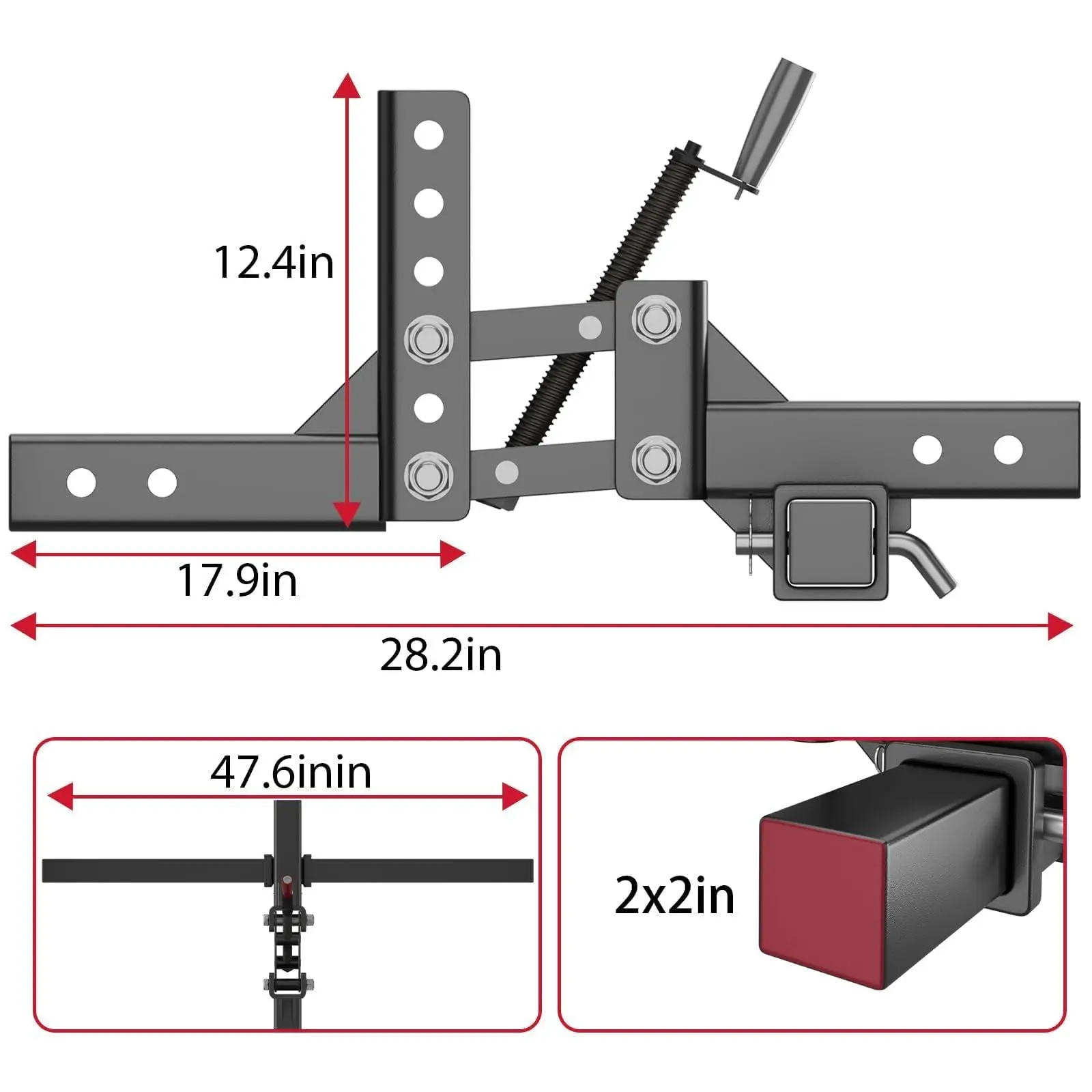 12.4in

17.9in

28.2in

47.6inin

2x2in