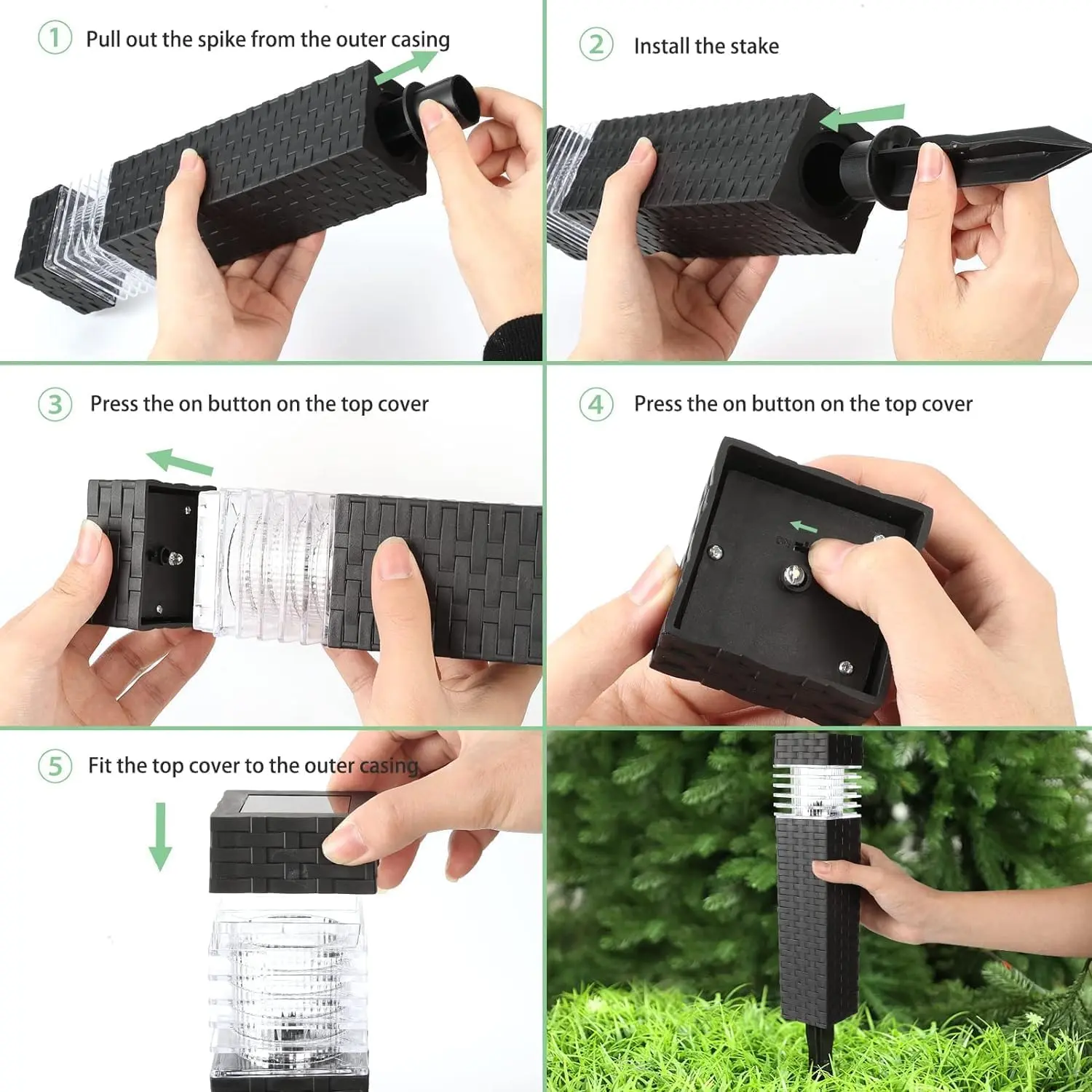 1 Pull out the spike from the outer casing

2 Install the stake

3 Press the on button on the top cover

4 Press the on button on the top cover

5 Fit the top cover to the outer casing