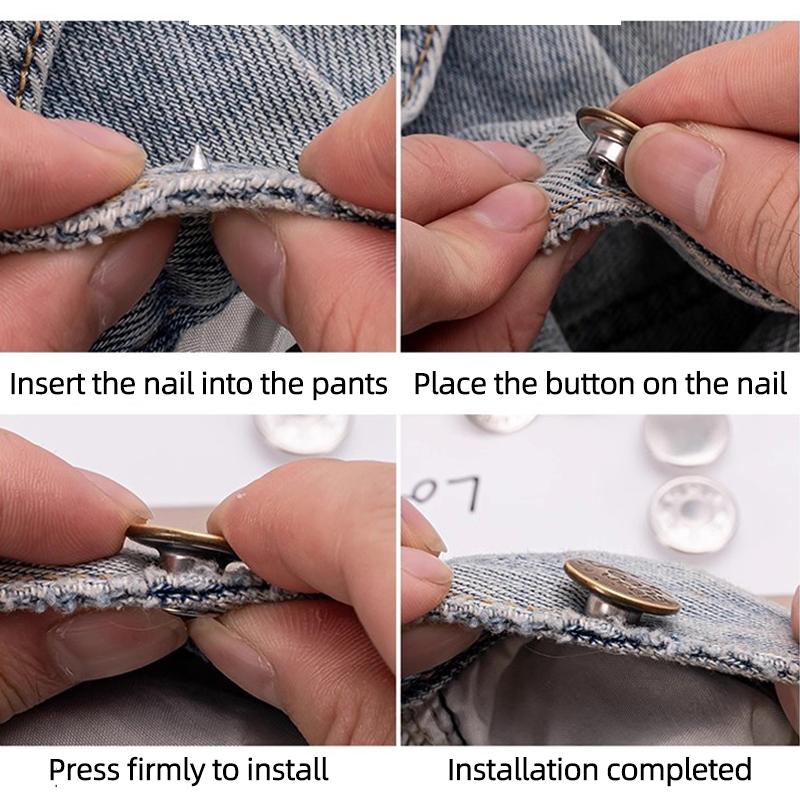 Insert the nail into the pants

Place the button on the nail

07

Press firmly to install

Installation completed