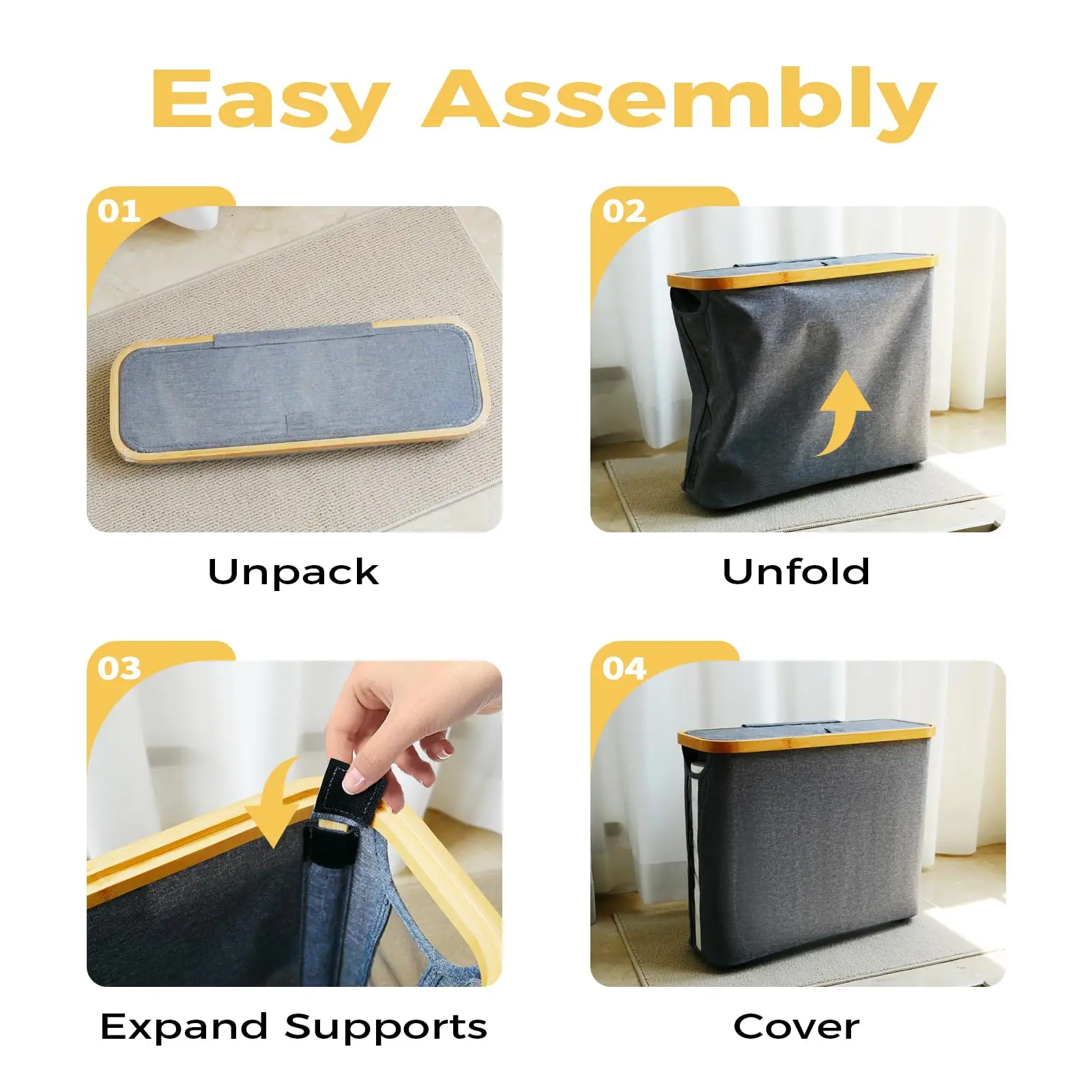 Easy Assembly

01

Unpack

02

Unfold

03

Expand Supports

04

Cover