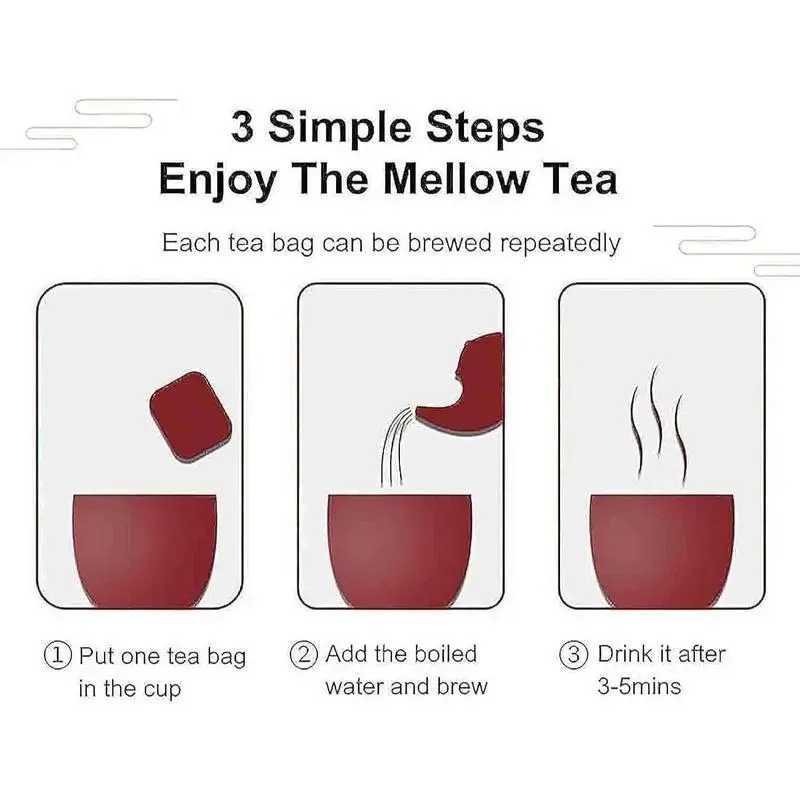 3 Simple Steps
Enjoy The Mellow Tea

Each tea bag can be brewed repeatedly

① Put one tea bag in the cup

② Add the boiled water and brew

③ Drink it after 3-5mins