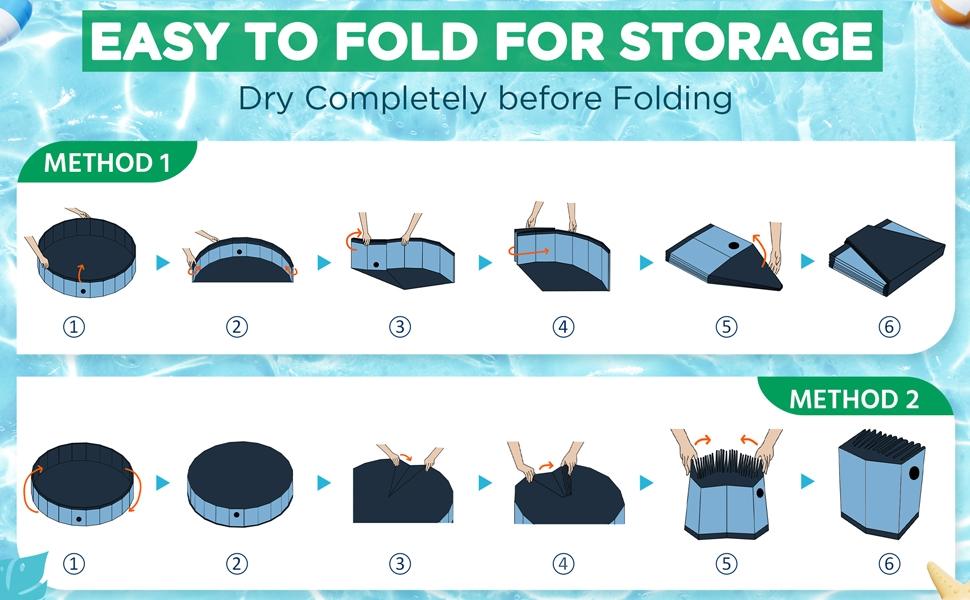 EASY TO FOLD FOR STORAGE

Dry Completely before Folding

METHOD 1

①
②
③
④
⑤
⑥

METHOD 2

①
②
③
④
⑤
⑥