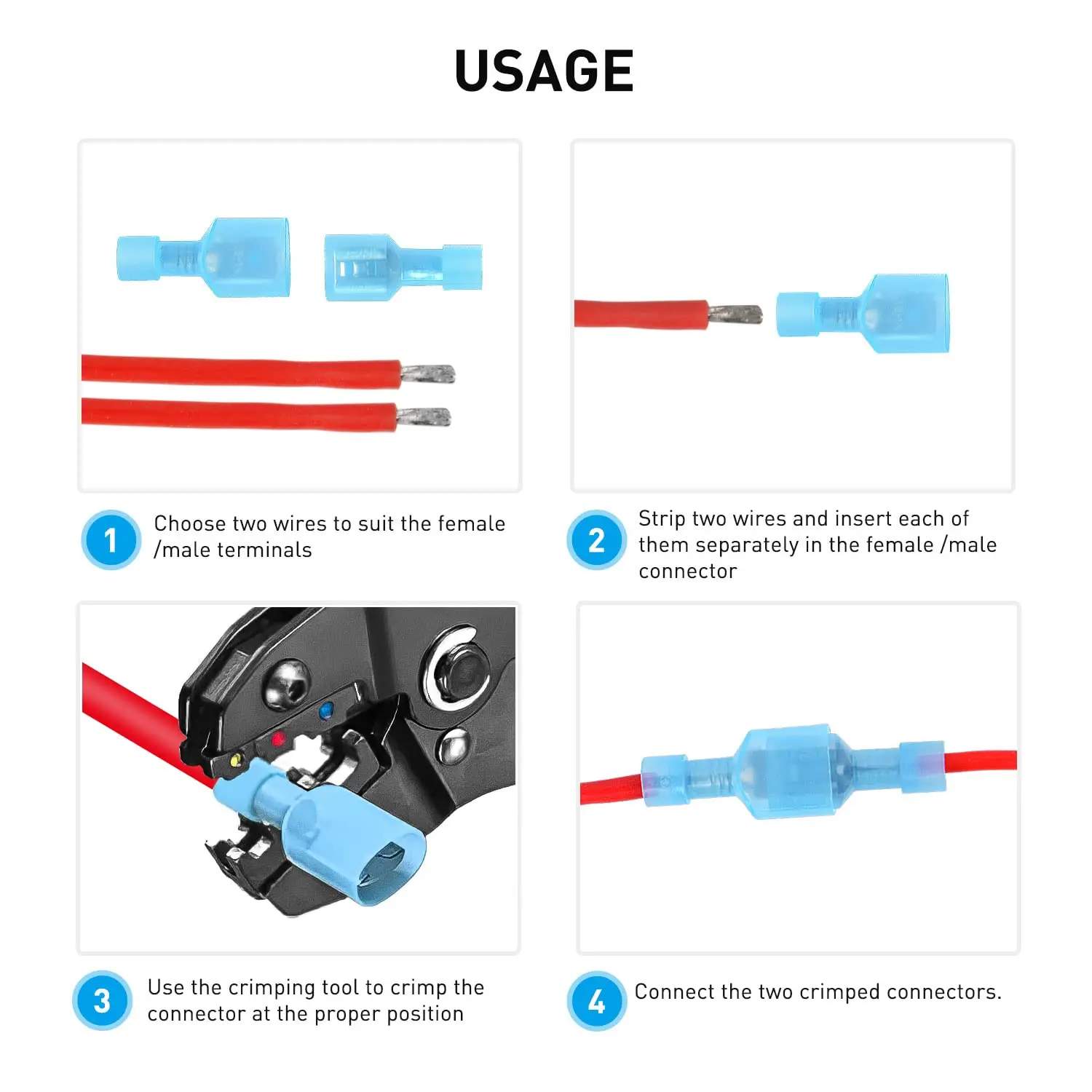 USAGE

1 Choose two wires to suit the female /male terminals

2 Strip two wires and insert each of them separately in the female /male connector

3 Use the crimping tool to crimp the connector at the proper position

4 Connect the two crimped connectors.