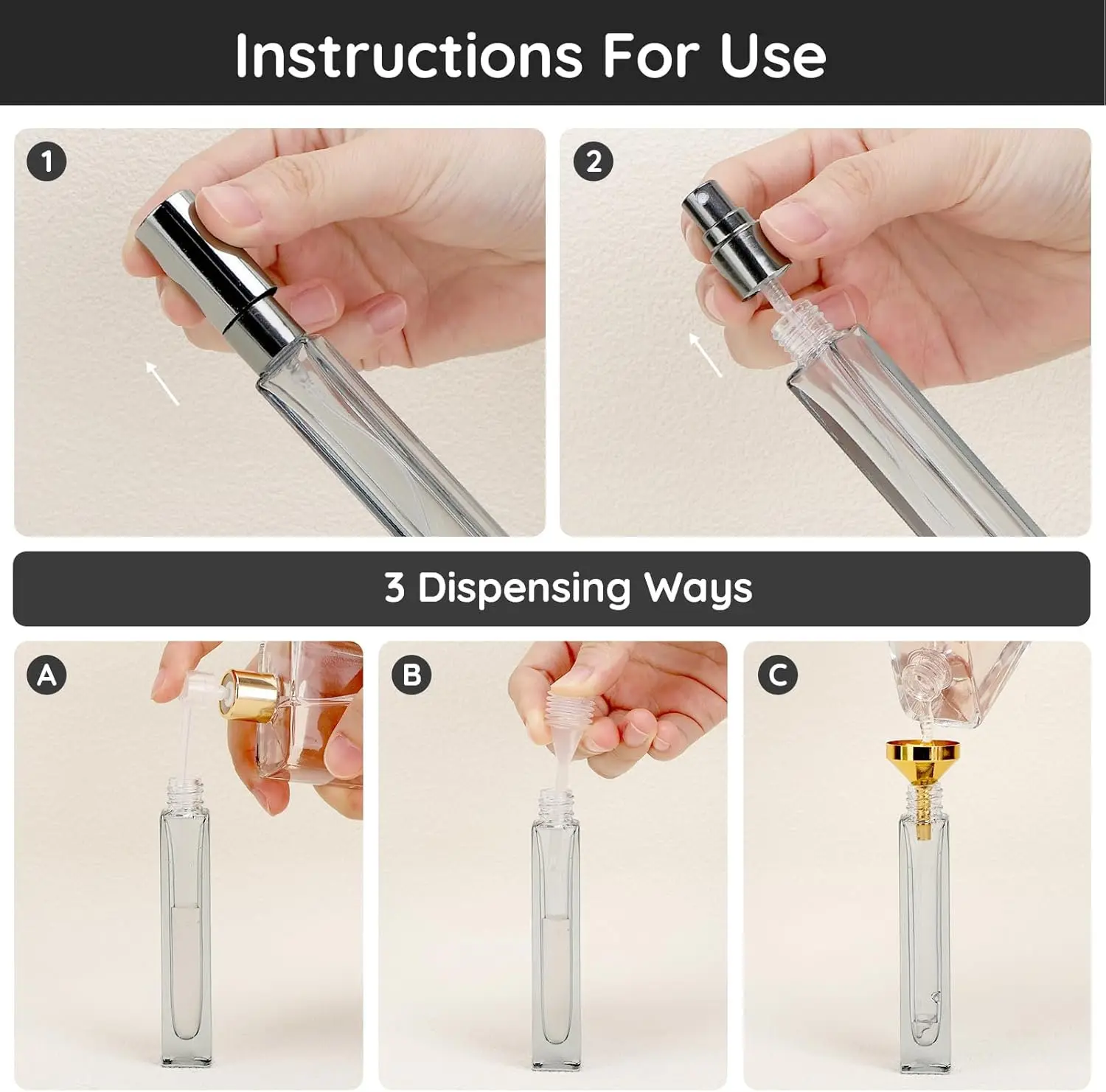 Instructions For Use

1

2

3 Dispensing Ways

A

B

C