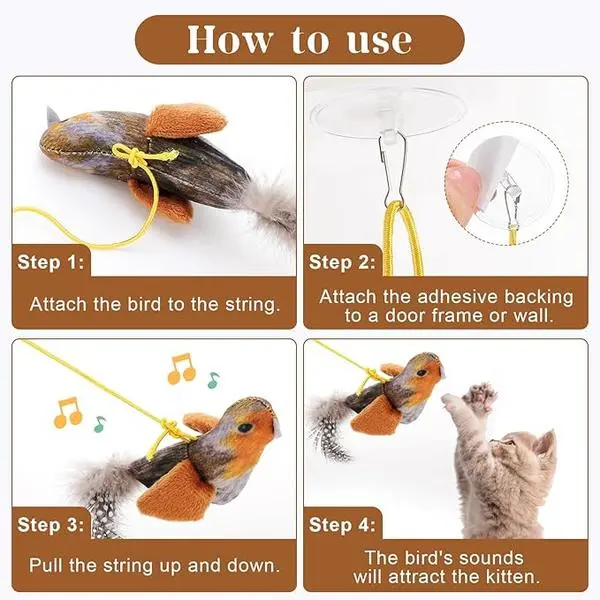 How to use

Step 1:

Attach the bird to the string.

Step 2:

Attach the adhesive backing to a door frame or wall.

Step 3:

Pull the string up and down.

Step 4:

The bird's sounds will attract the kitten.