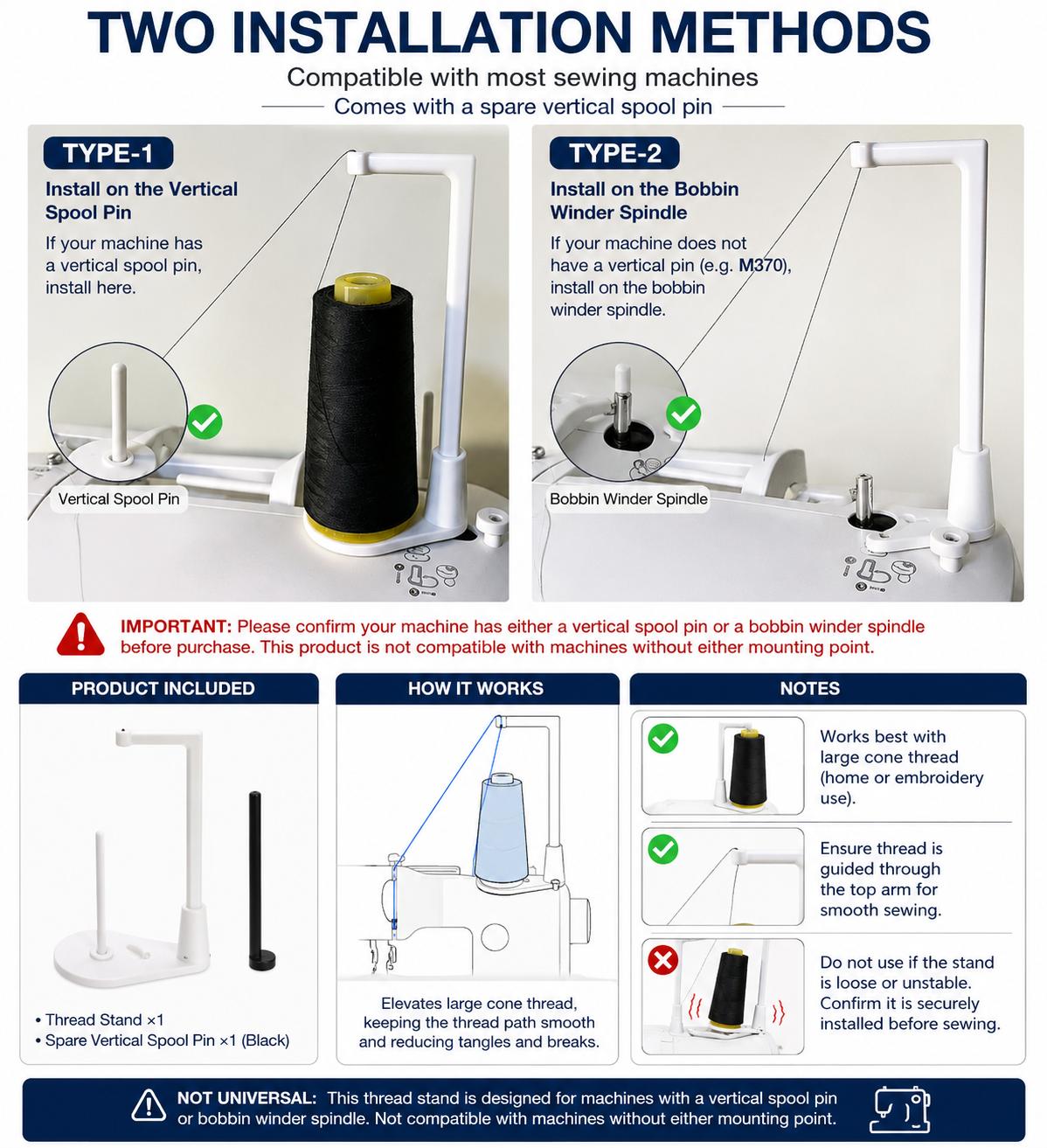 TWO INSTALLATION METHODS

Compatible with most sewing machines

Comes with a spare vertical spool pin

TYPE-1

Install on the Vertical Spool Pin

If your machine has a vertical spool pin, install here.

Vertical Spool Pin

TYPE-2

Install on the Bobbin Winder Spindle

If your machine does not have a vertical pin (e.g. M370), install on the bobbin winder spindle.

Bobbin Winder Spindle

IMPORTANT: Please confirm your machine has either a vertical spool pin or a bobbin winder spindle before purchase. This product is not compatible with machines without either mounting point.

PRODUCT INCLUDED

• Thread Stand ×1
• Spare Vertical Spool Pin ×1 (Black)

HOW IT WORKS

Elevates large cone thread, keeping the thread path smooth and reducing tangles and breaks.

NOTES

Works best with large cone thread (home or embroidery use).

Ensure thread is guided through the top arm for smooth sewing.

Do not use if the stand is loose or unstable. Confirm it is securely installed before sewing.

NOT UNIVERSAL: This thread stand is designed for machines with a vertical spool pin or bobbin winder spindle. Not compatible with machines without either mounting point.