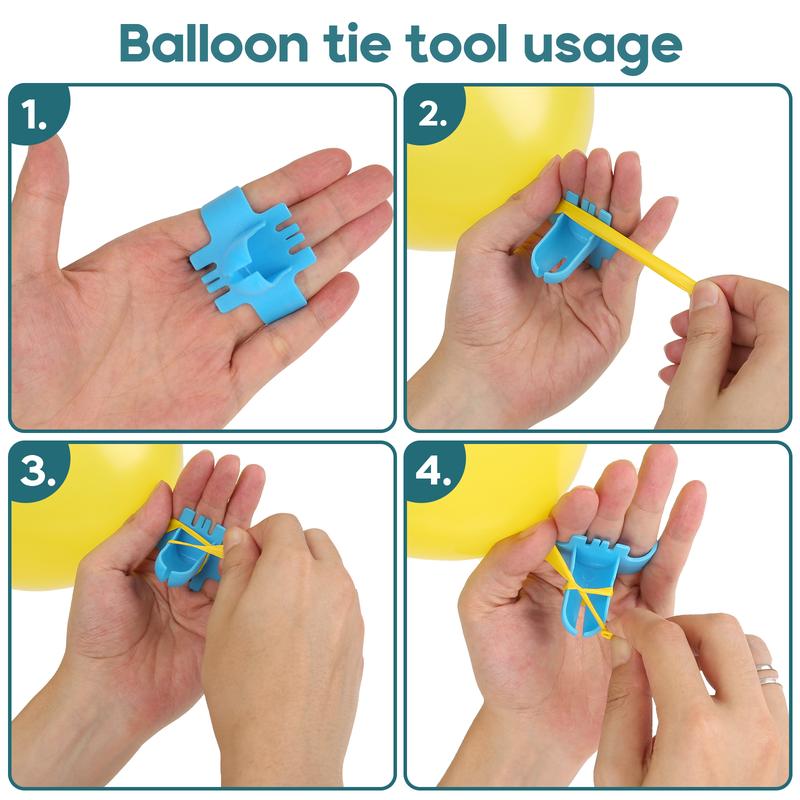 Balloon tie tool usage

1.

2.

3.

4.