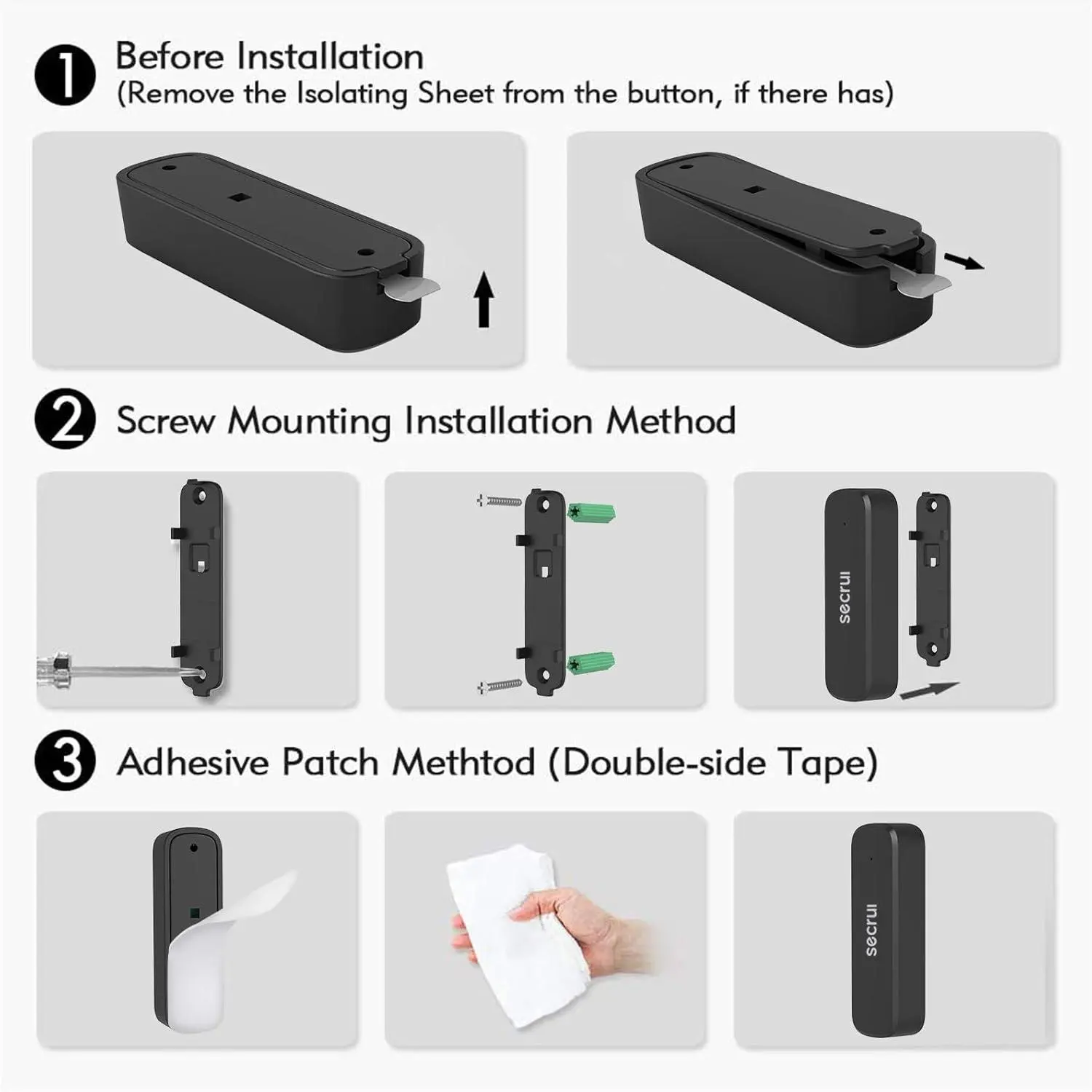 1 Before Installation
(Remove the Isolating Sheet from the button, if there has)

2 Screw Mounting Installation Method

secrui

3 Adhesive Patch Methtod (Double-side Tape)

secrui