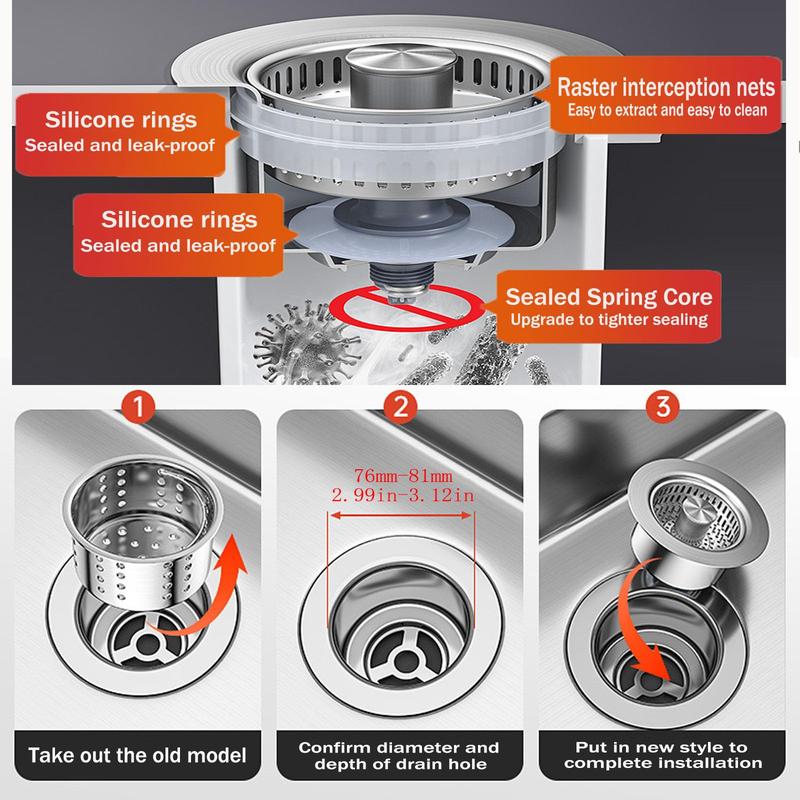 Silicone rings
Sealed and leak-proof

Raster interception nets
Easy to extract and easy to clean

Silicone rings
Sealed and leak-proof

Sealed Spring Core
Upgrade to tighter sealing

1

2

3

76mm-81mm
2.99in-3.12in

Take out the old model

Confirm diameter and depth of drain hole

Put in new style to complete installation