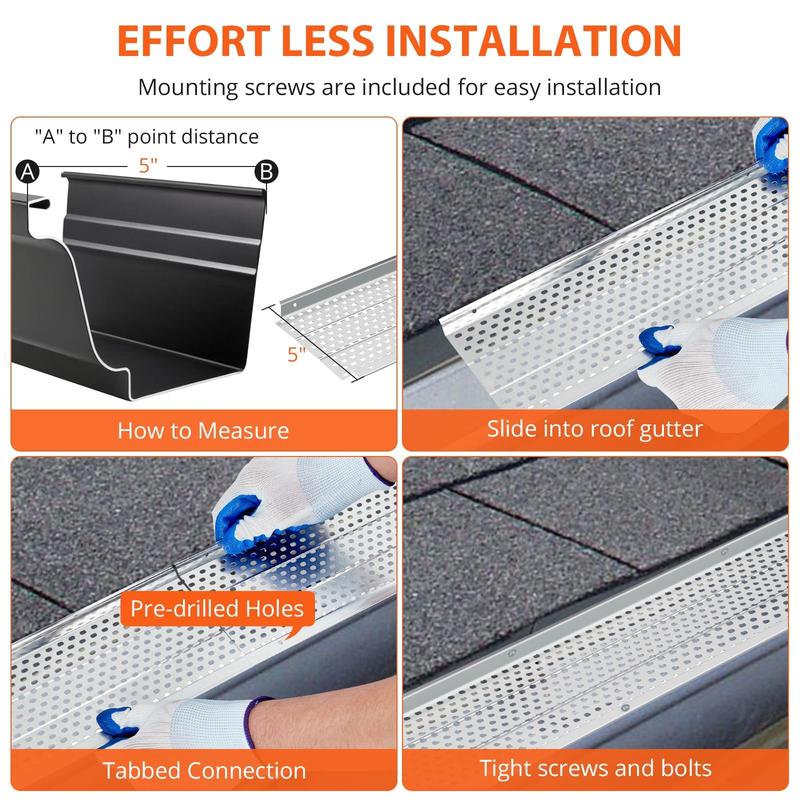 EFFORT LESS INSTALLATION

Mounting screws are included for easy installation

"A" to "B" point distance

A

5"

B

5"

How to Measure

Slide into roof gutter

Pre-drilled Holes

Tabbed Connection

Tight screws and bolts