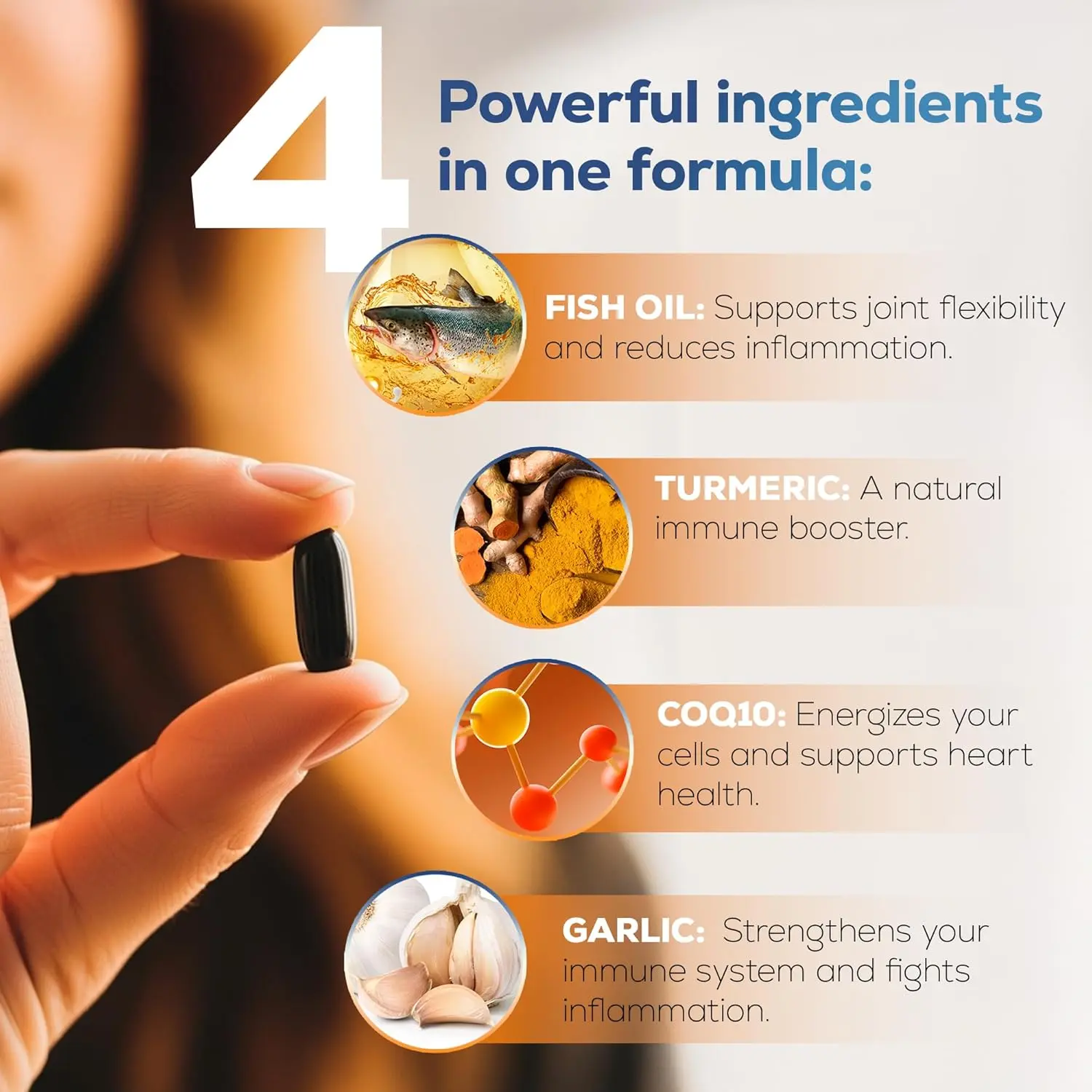 4 Powerful ingredients in one formula:

FISH OIL: Supports joint flexibility and reduces inflammation.

TURMERIC: A natural immune booster.

COQ10: Energizes your cells and supports heart health.

GARLIC: Strengthens your immune system and fights inflammation.