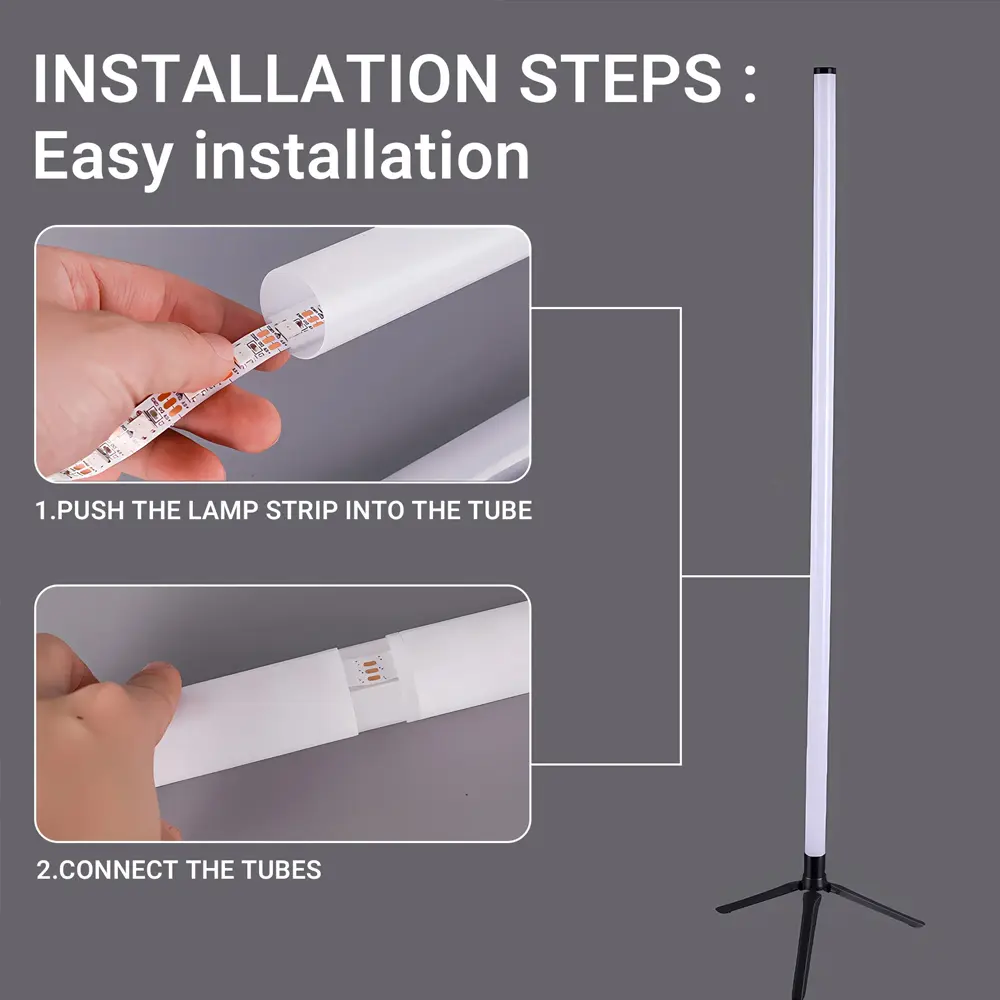 INSTALLATION STEPS :
Easy installation

1.PUSH THE LAMP STRIP INTO THE TUBE

2.CONNECT THE TUBES