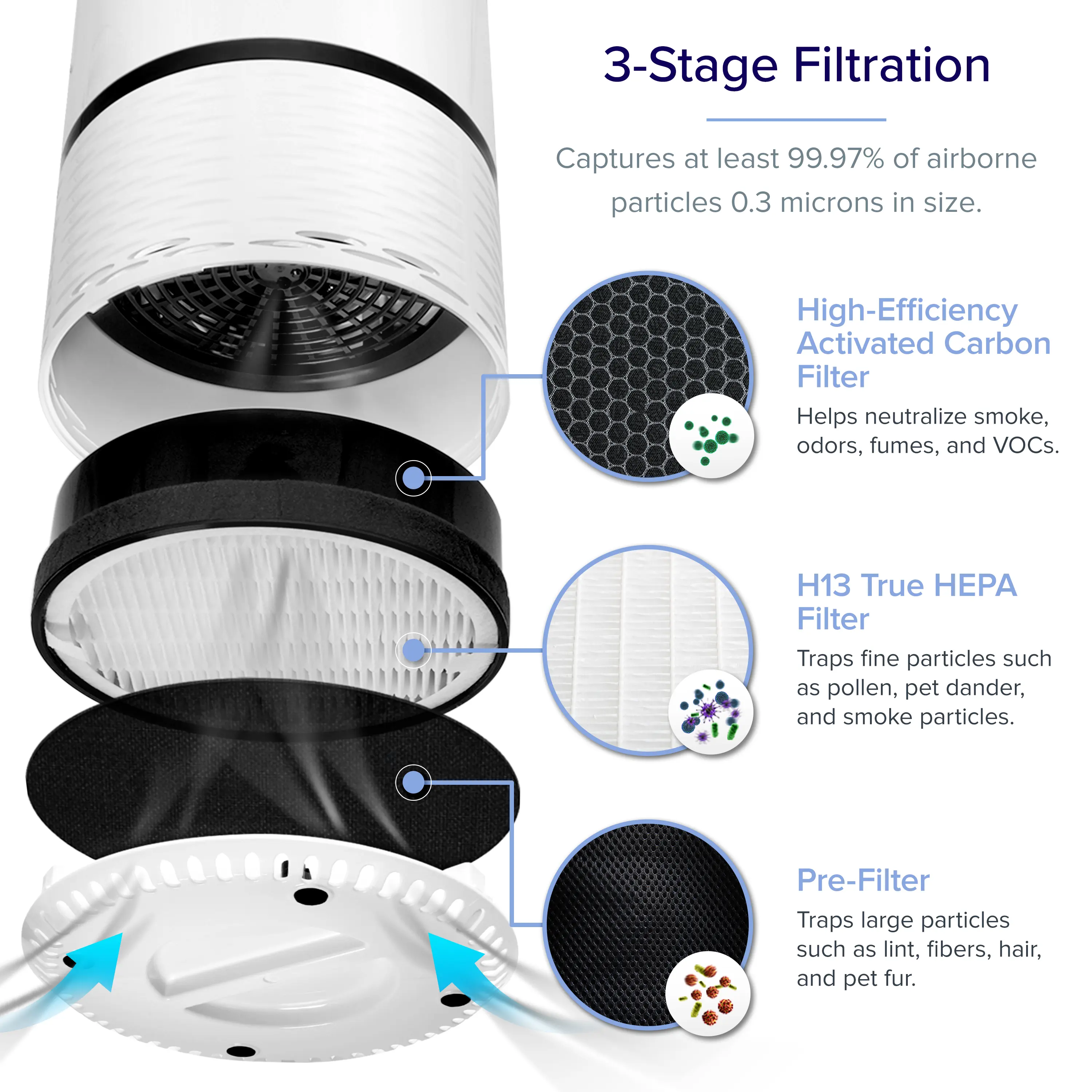 3-Stage Filtration

Captures at least 99.97% of airborne particles 0.3 microns in size.

High-Efficiency Activated Carbon Filter

Helps neutralize smoke, odors, fumes, and VOCs.

H13 True HEPA Filter

Traps fine particles such as pollen, pet dander, and smoke particles.

Pre-Filter

Traps large particles such as lint, fibers, hair, and pet fur.