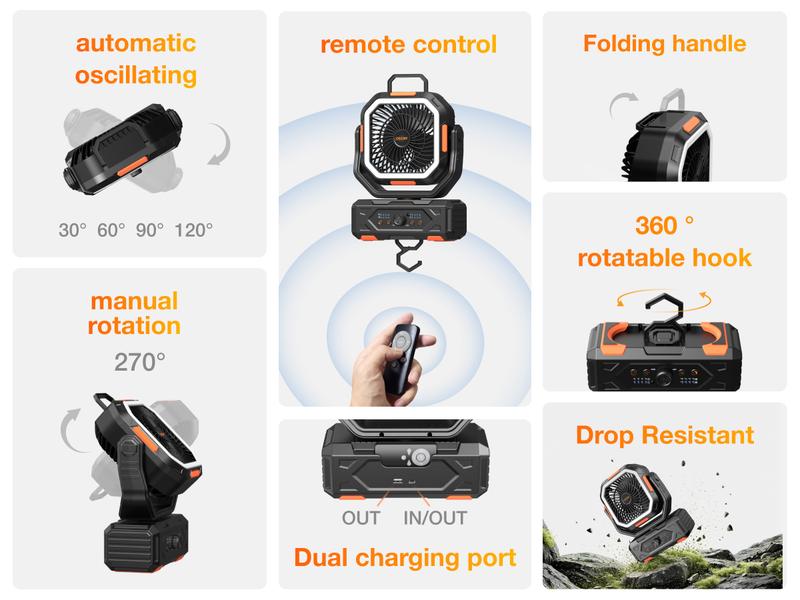 automatic oscillating

30° 60° 90° 120°

manual rotation

270°

remote control

OUT IN/OUT

Dual charging port

Folding handle

360 ° rotatable hook

Drop Resistant