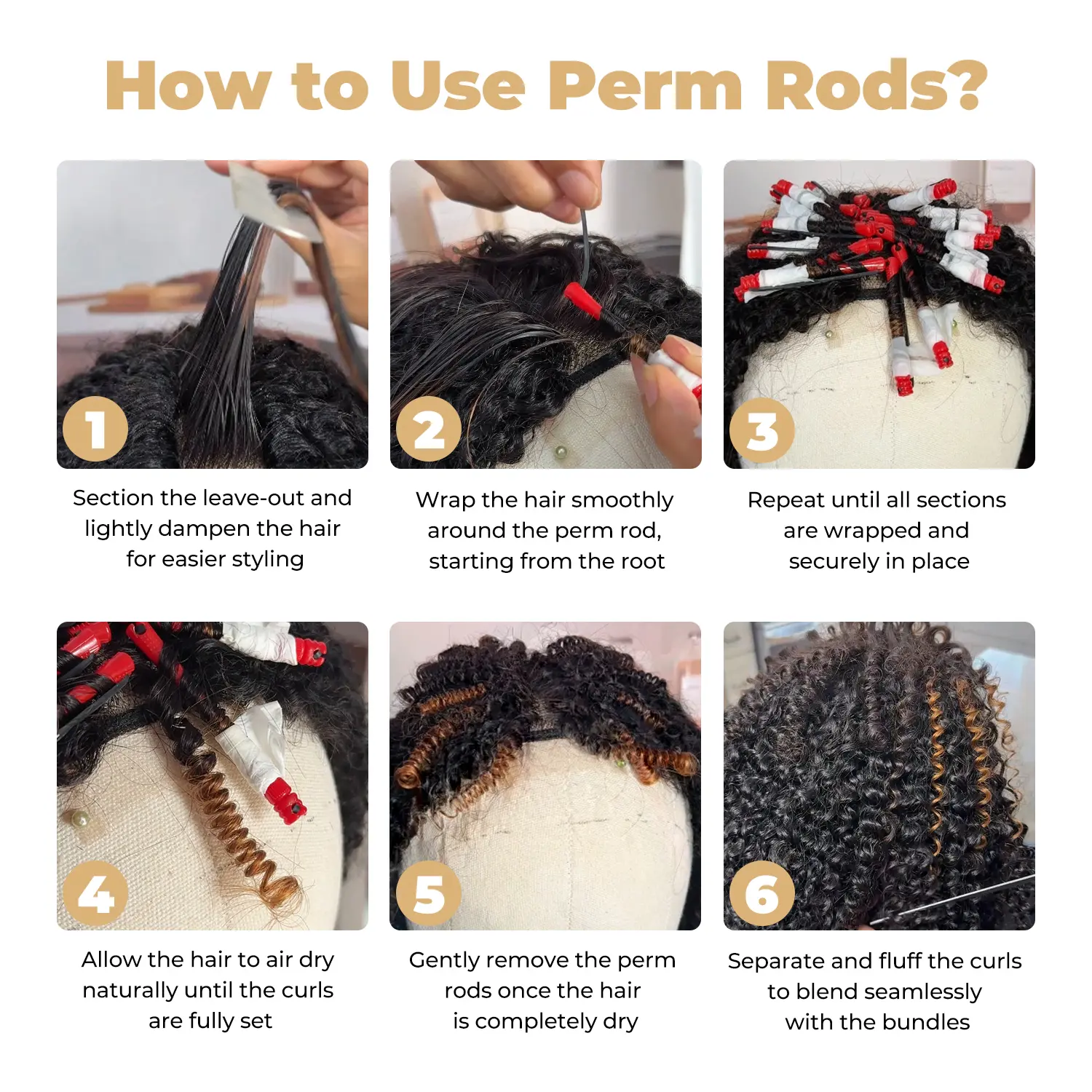 How to Use Perm Rods?

1

Section the leave-out and lightly dampen the hair for easier styling

2

Wrap the hair smoothly around the perm rod, starting from the root

3

Repeat until all sections are wrapped and securely in place

4

Allow the hair to air dry naturally until the curls are fully set

5

Gently remove the perm rods once the hair is completely dry

6

Separate and fluff the curls to blend seamlessly with the bundles