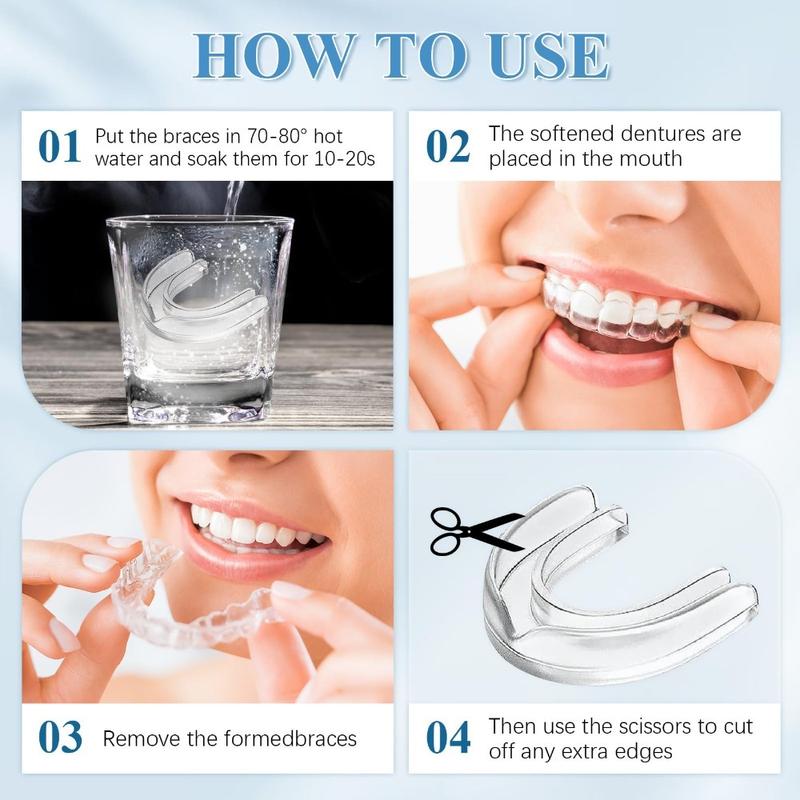 HOW TO USE

01 Put the braces in 70-80° hot water and soak them for 10-20s

02 The softened dentures are placed in the mouth

03 Remove the formedbraces

04 Then use the scissors to cut off any extra edges