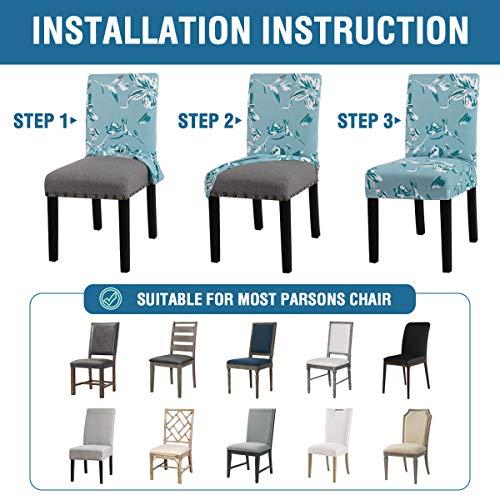 INSTALLATION INSTRUCTION

STEP 1

STEP 2

STEP 3

SUITABLE FOR MOST PARSONS CHAIR