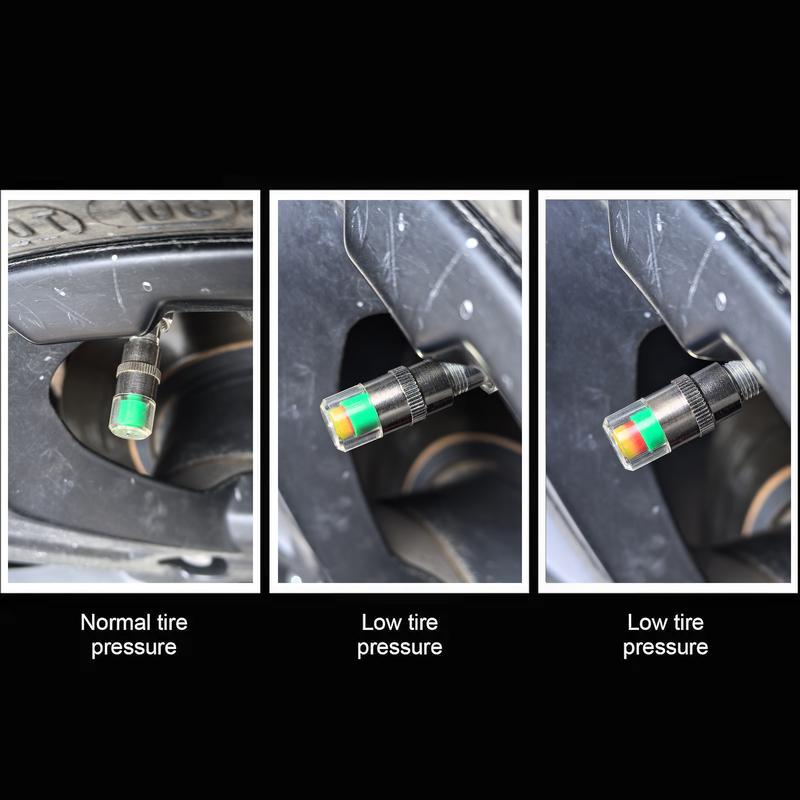 Normal tire pressure

Low tire pressure

Low tire pressure