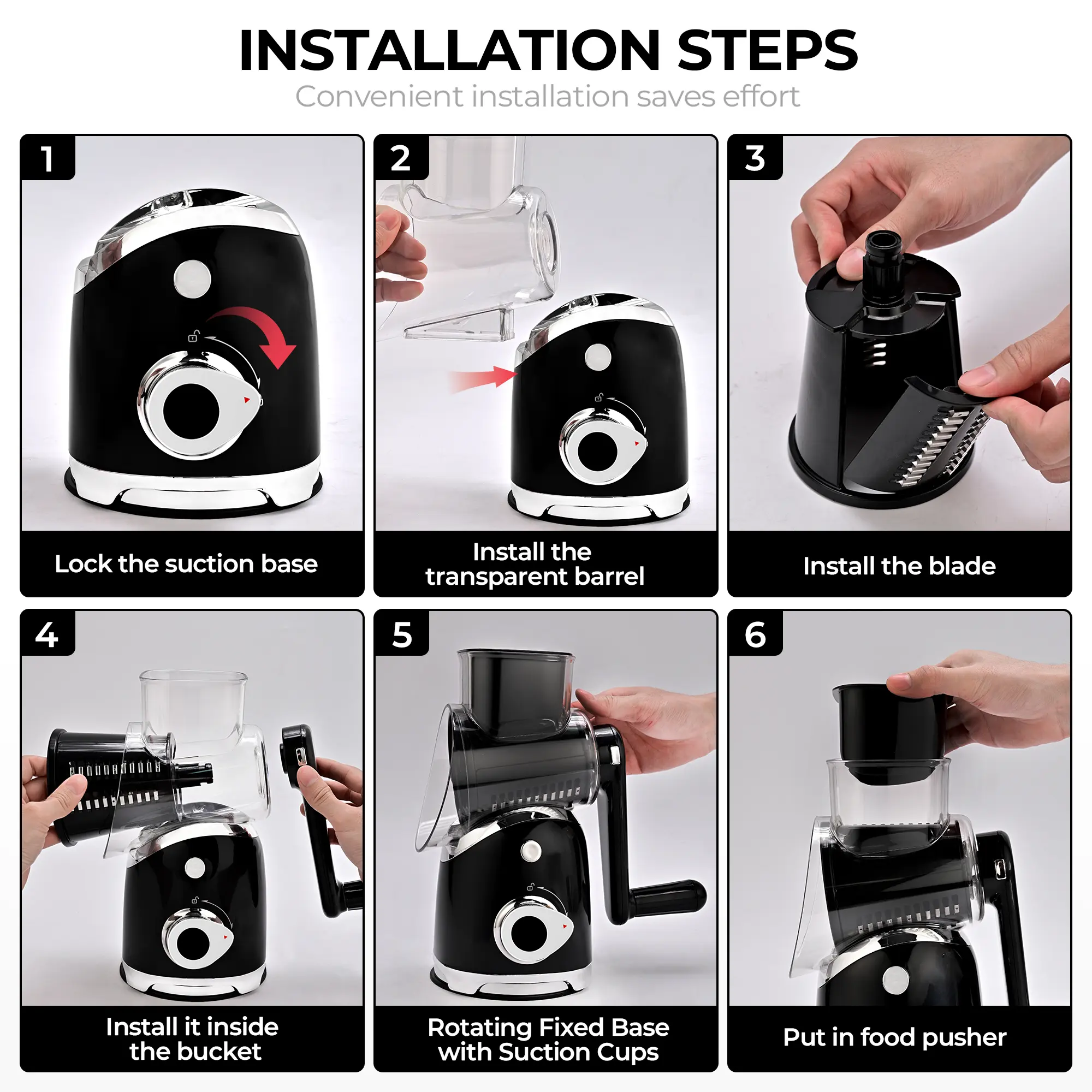 INSTALLATION STEPS

Convenient installation saves effort

1

Lock the suction base

2

Install the transparent barrel

3

Install the blade

4

Install it inside the bucket

5

Rotating Fixed Base with Suction Cups

6

Put in food pusher