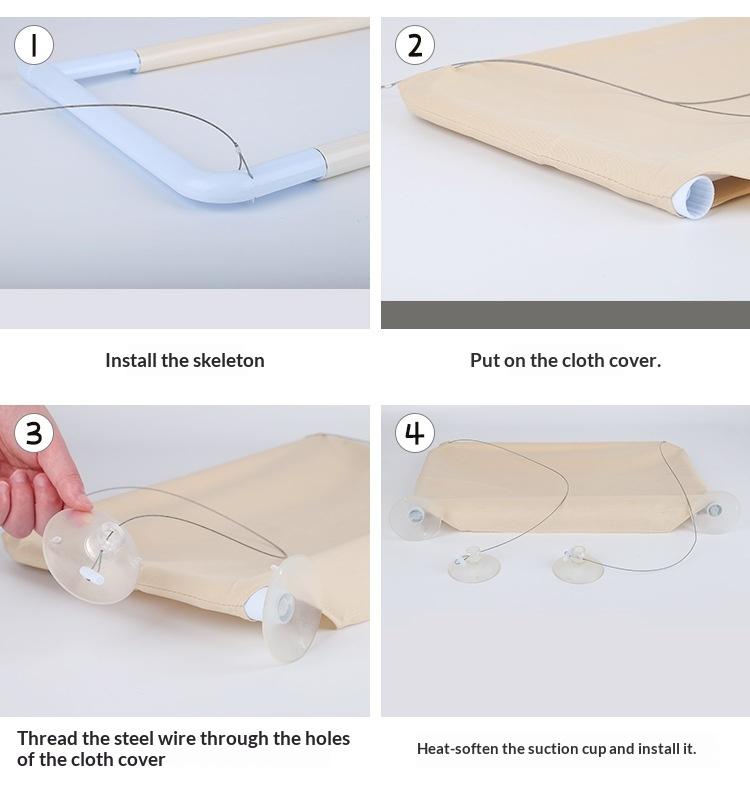 1

Install the skeleton

2

Put on the cloth cover.

3

Thread the steel wire through the holes of the cloth cover

4

Heat-soften the suction cup and install it.