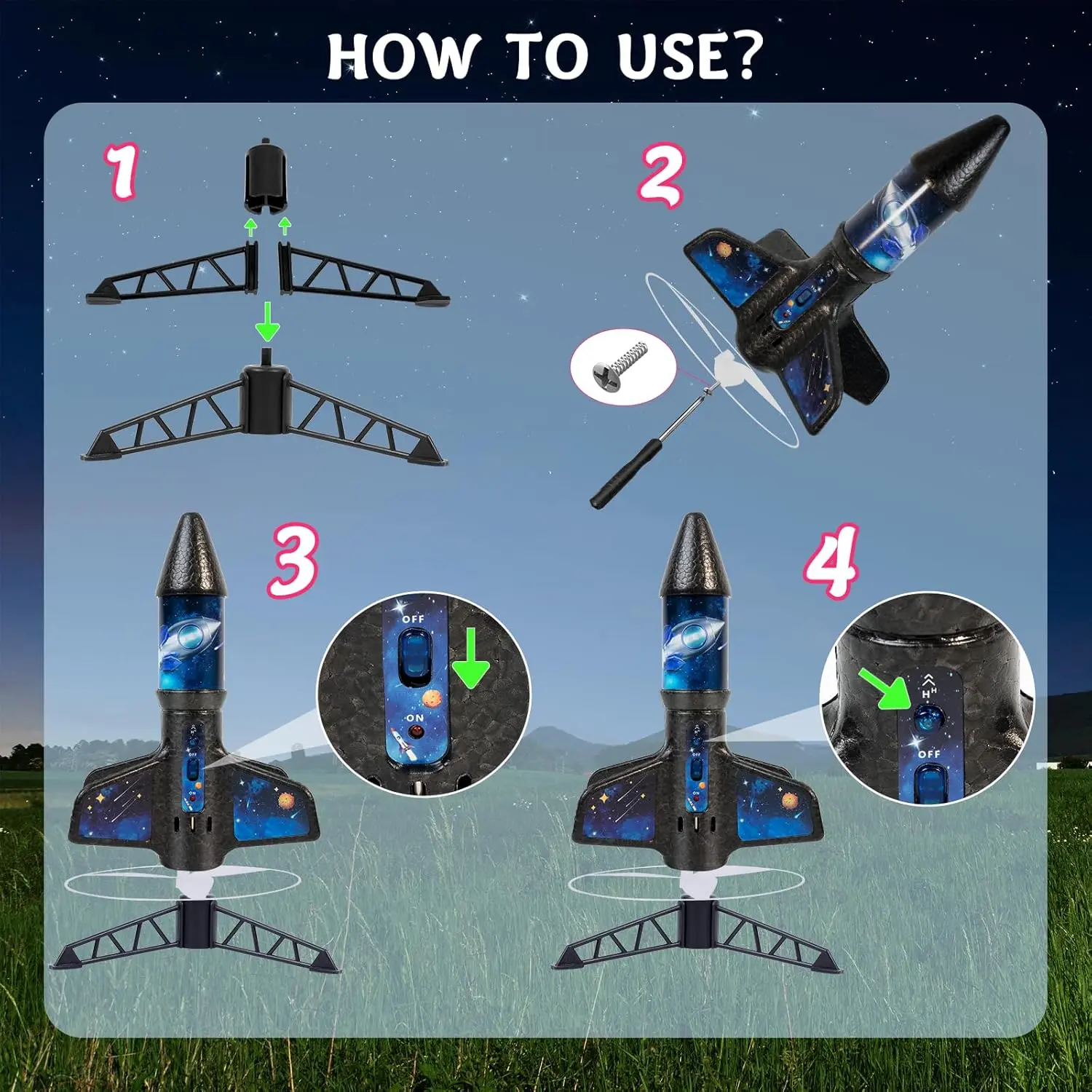 HOW TO USE?

1

2

3

OFF

ON

4

H

OFF