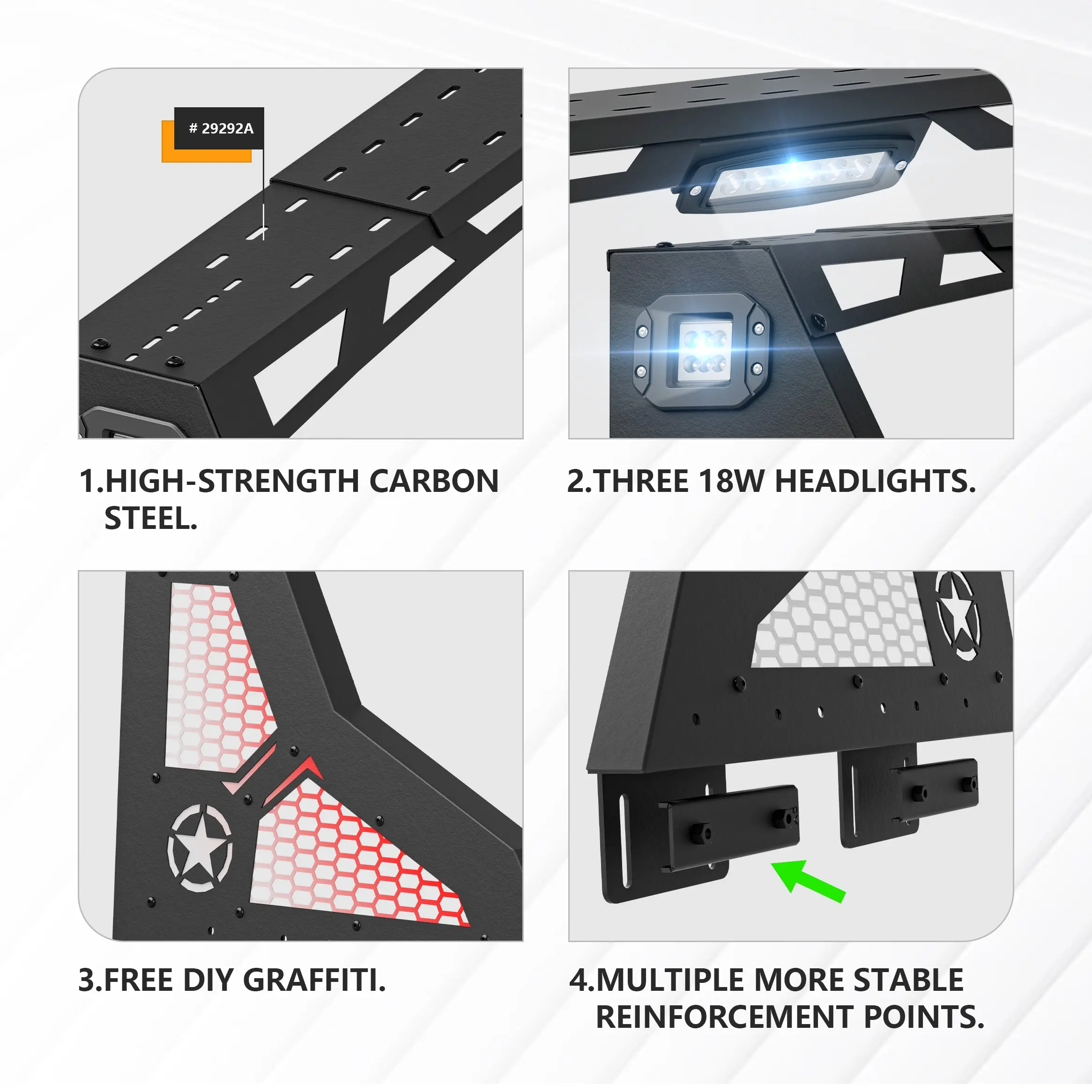 # 29292A

1.HIGH-STRENGTH CARBON STEEL.

2.THREE 18W HEADLIGHTS.

3.FREE DIY GRAFFITI.

4.MULTIPLE MORE STABLE REINFORCEMENT POINTS.