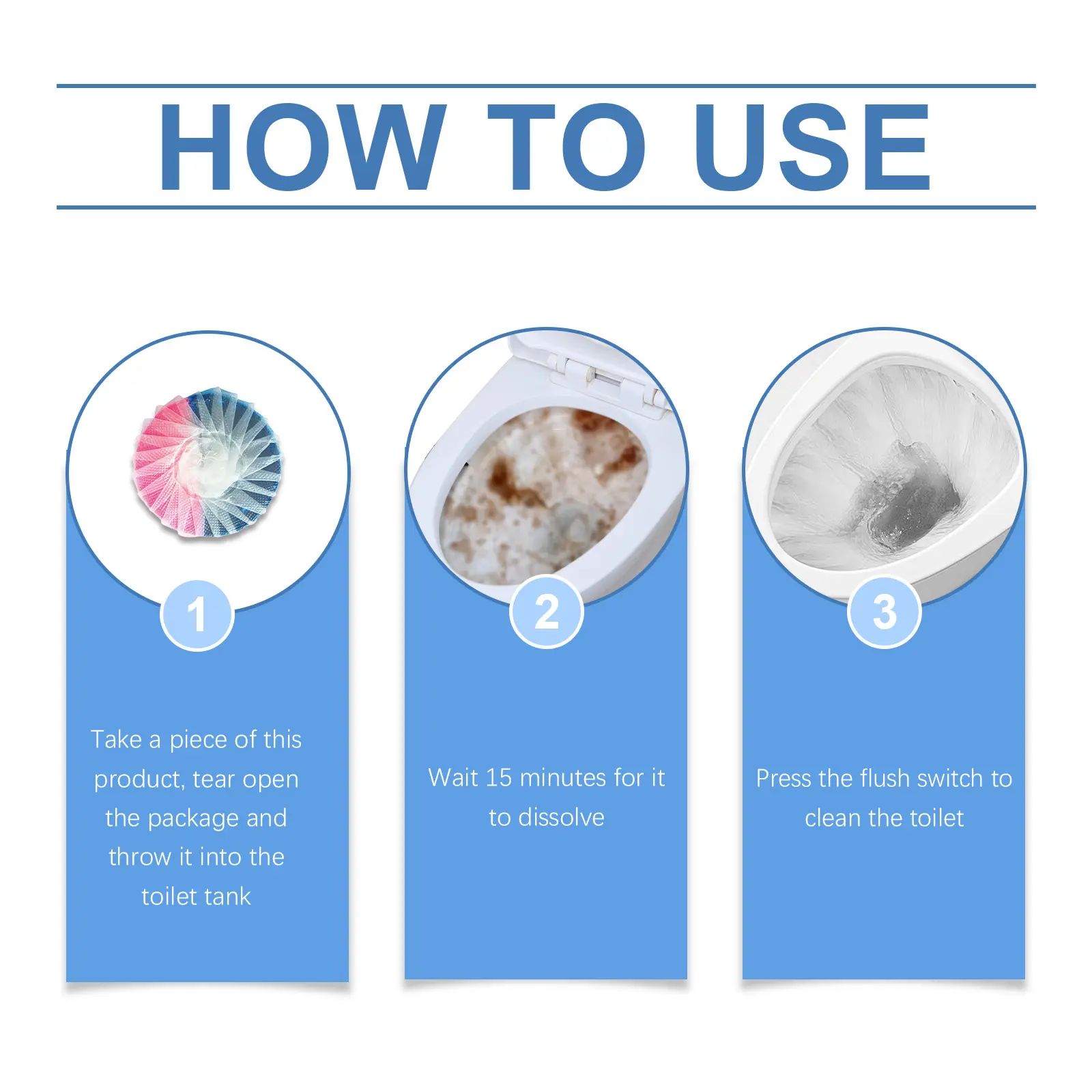 HOW TO USE

1

Take a piece of this product, tear open the package and throw it into the toilet tank

2

Wait 15 minutes for it to dissolve

3

Press the flush switch to clean the toilet