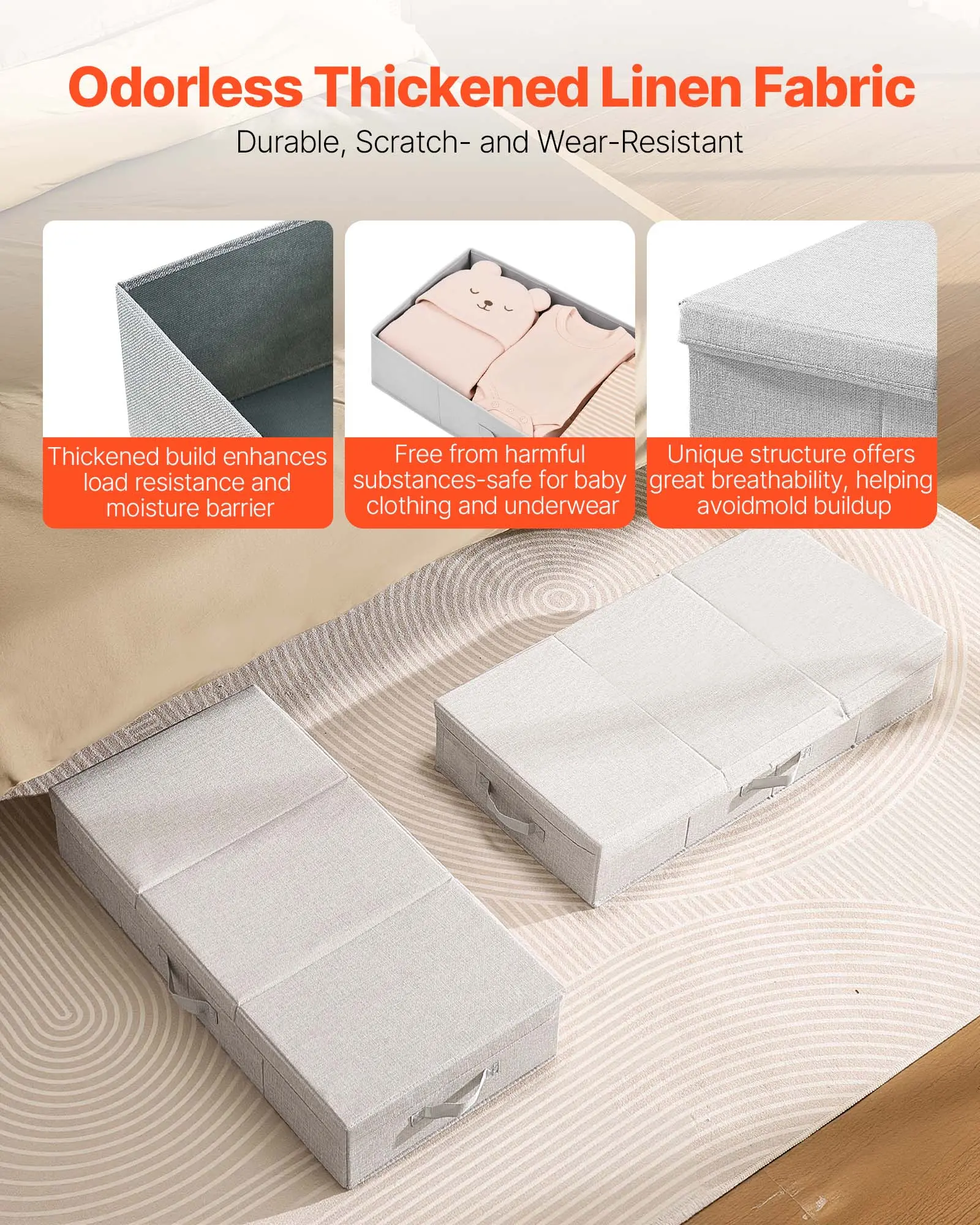 Odorless Thickened Linen Fabric

Durable, Scratch- and Wear-Resistant

Thickened build enhances load resistance and moisture barrier

Free from harmful substances-safe for baby clothing and underwear

Unique structure offers great breathability, helping avoidmold buildup