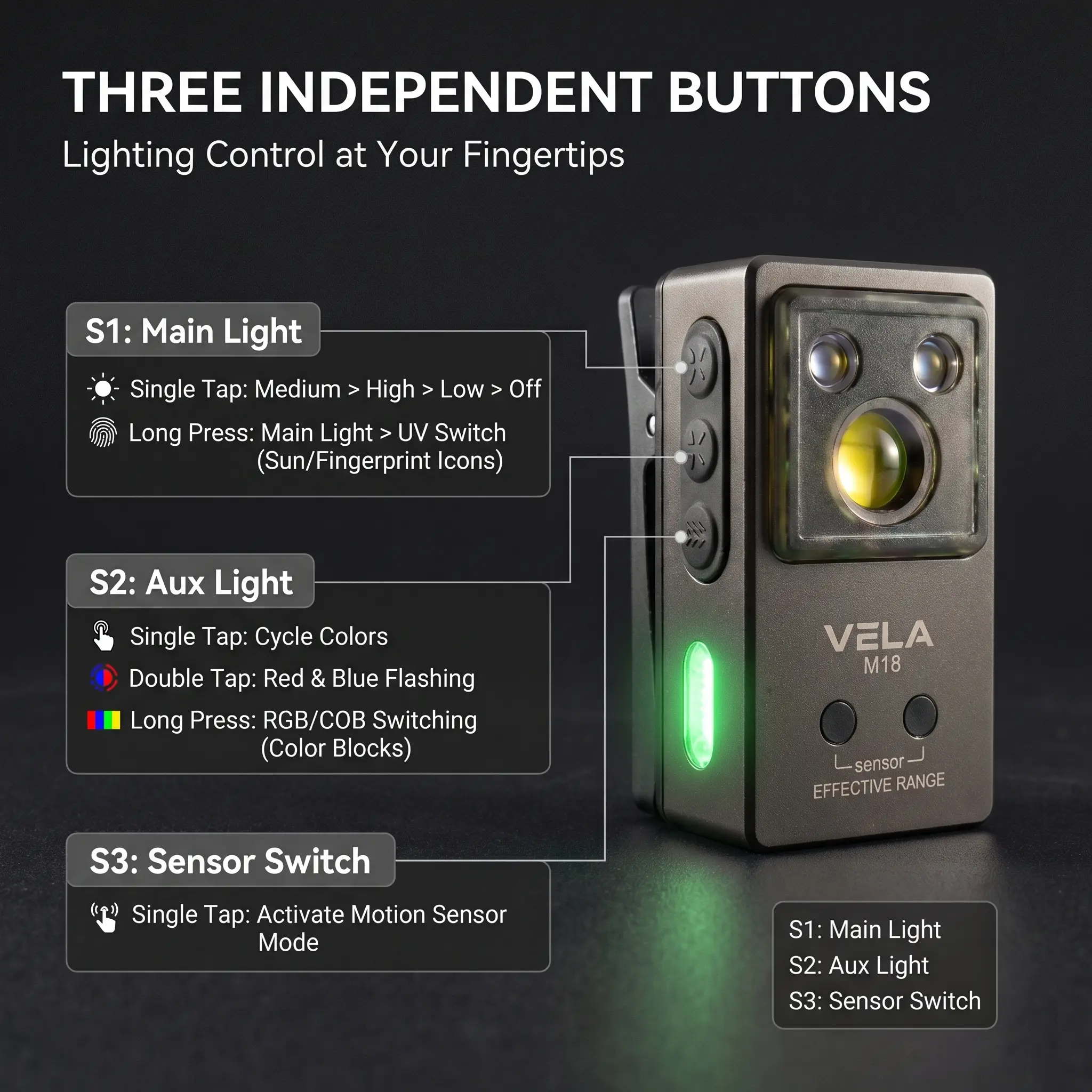 THREE INDEPENDENT BUTTONS
Lighting Control at Your Fingertips

S1: Main Light
Single Tap: Medium > High > Low > Off
Long Press: Main Light > UV Switch (Sun/Fingerprint Icons)

S2: Aux Light
Single Tap: Cycle Colors
Double Tap: Red & Blue Flashing
Long Press: RGB/COB Switching (Color Blocks)

S3: Sensor Switch
Single Tap: Activate Motion Sensor Mode

VELA
M18
sensor
EFFECTIVE RANGE

S1: Main Light
S2: Aux Light
S3: Sensor Switch