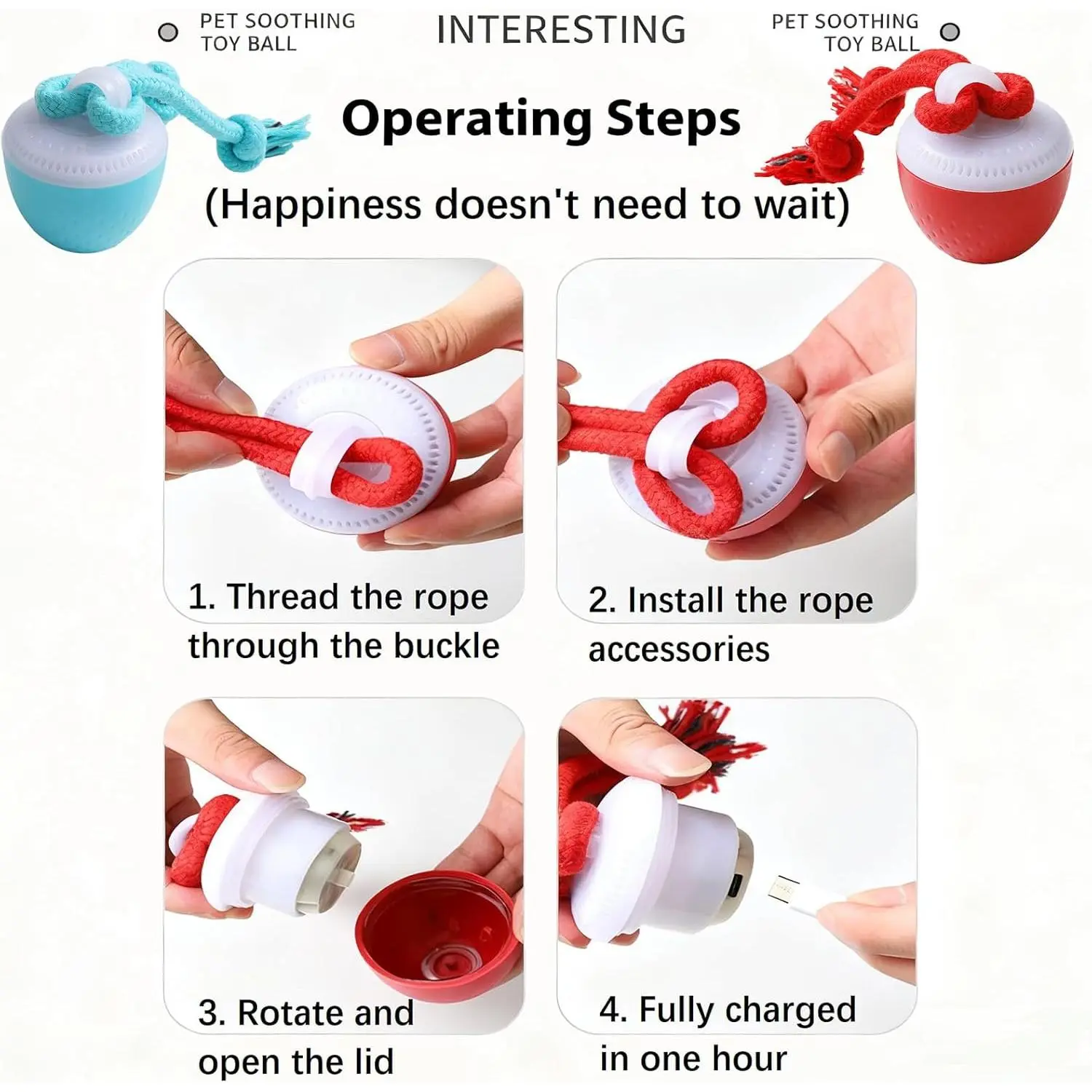 PET SOOTHING TOY BALL

INTERESTING

PET SOOTHING TOY BALL

Operating Steps

(Happiness doesn't need to wait)

1. Thread the rope through the buckle

2. Install the rope accessories

3. Rotate and open the lid

4. Fully charged in one hour