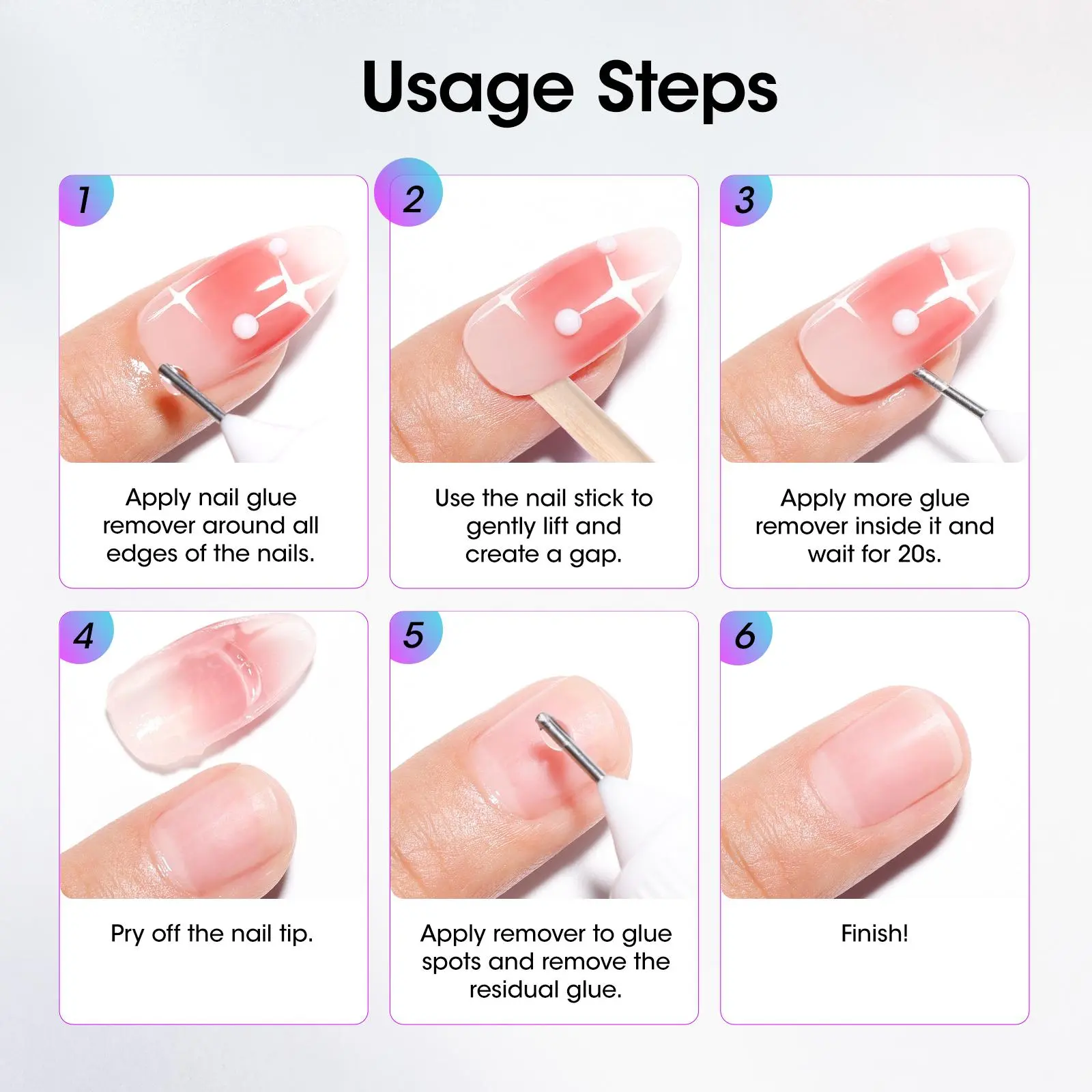 Usage Steps

1

Apply nail glue remover around all edges of the nails.

2

Use the nail stick to gently lift and create a gap.

3

Apply more glue remover inside it and wait for 20s.

4

Pry off the nail tip.

5

Apply remover to glue spots and remove the residual glue.

6

Finish!