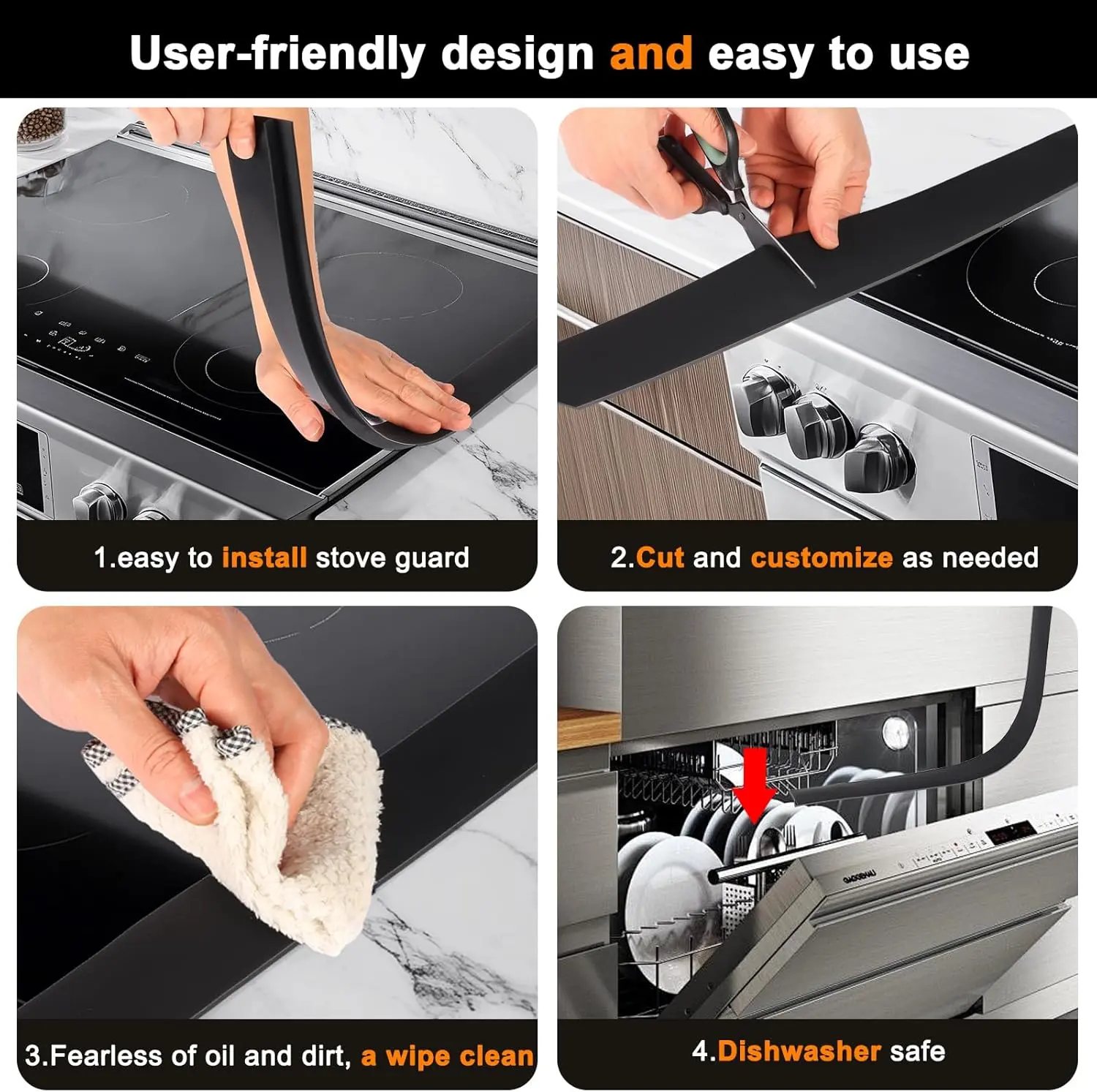 User-friendly design and easy to use

1.easy to install stove guard

2.Cut and customize as needed

3.Fearless of oil and dirt, a wipe clean

4.Dishwasher safe