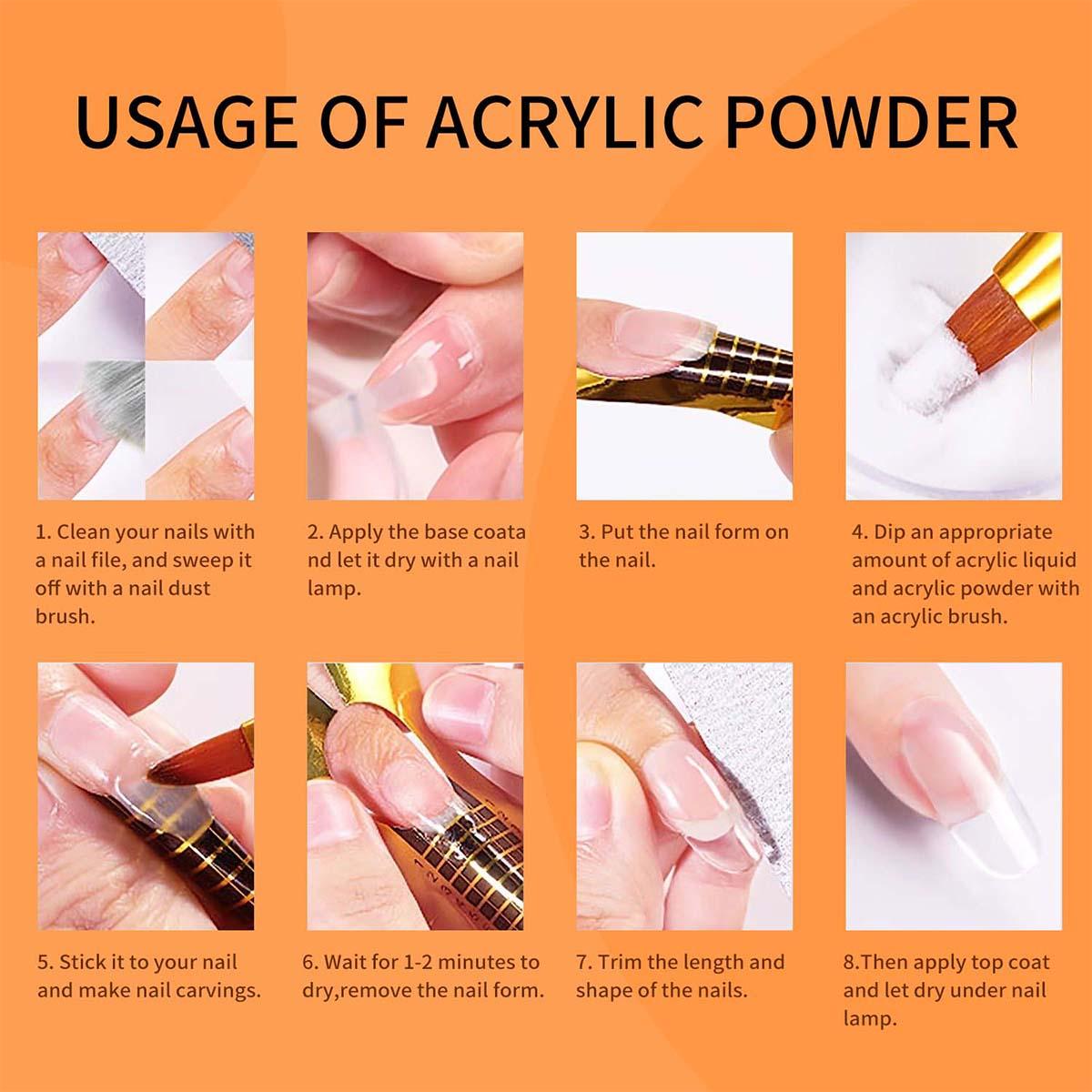 USAGE OF ACRYLIC POWDER

1. Clean your nails with a nail file, and sweep it off with a nail dust brush.

2. Apply the base coata nd let it dry with a nail lamp.

3. Put the nail form on the nail.

4. Dip an appropriate amount of acrylic liquid and acrylic powder with an acrylic brush.

5. Stick it to your nail and make nail carvings.

6. Wait for 1-2 minutes to dry,remove the nail form.

7. Trim the length and shape of the nails.

8.Then apply top coat and let dry under nail lamp.