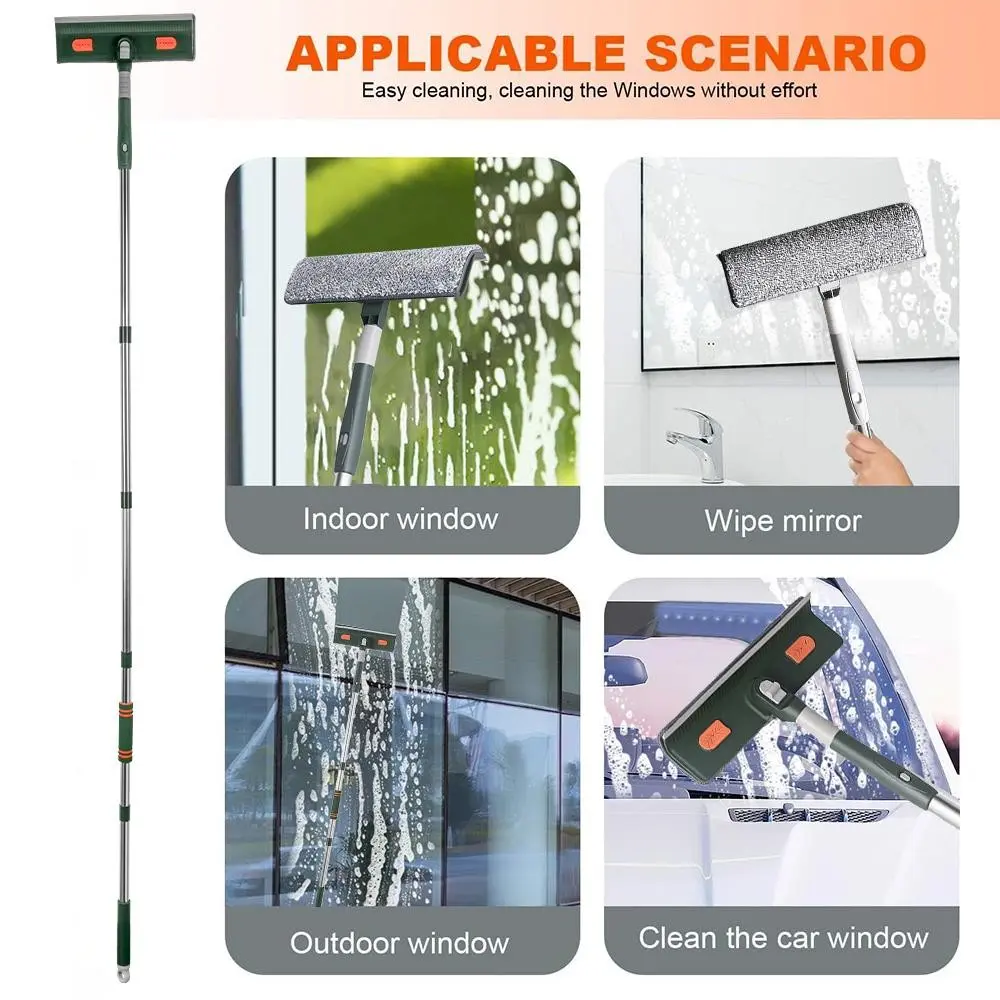 APPLICABLE SCENARIO
Easy cleaning, cleaning the Windows without effort

Indoor window

Wipe mirror

Outdoor window

Clean the car window