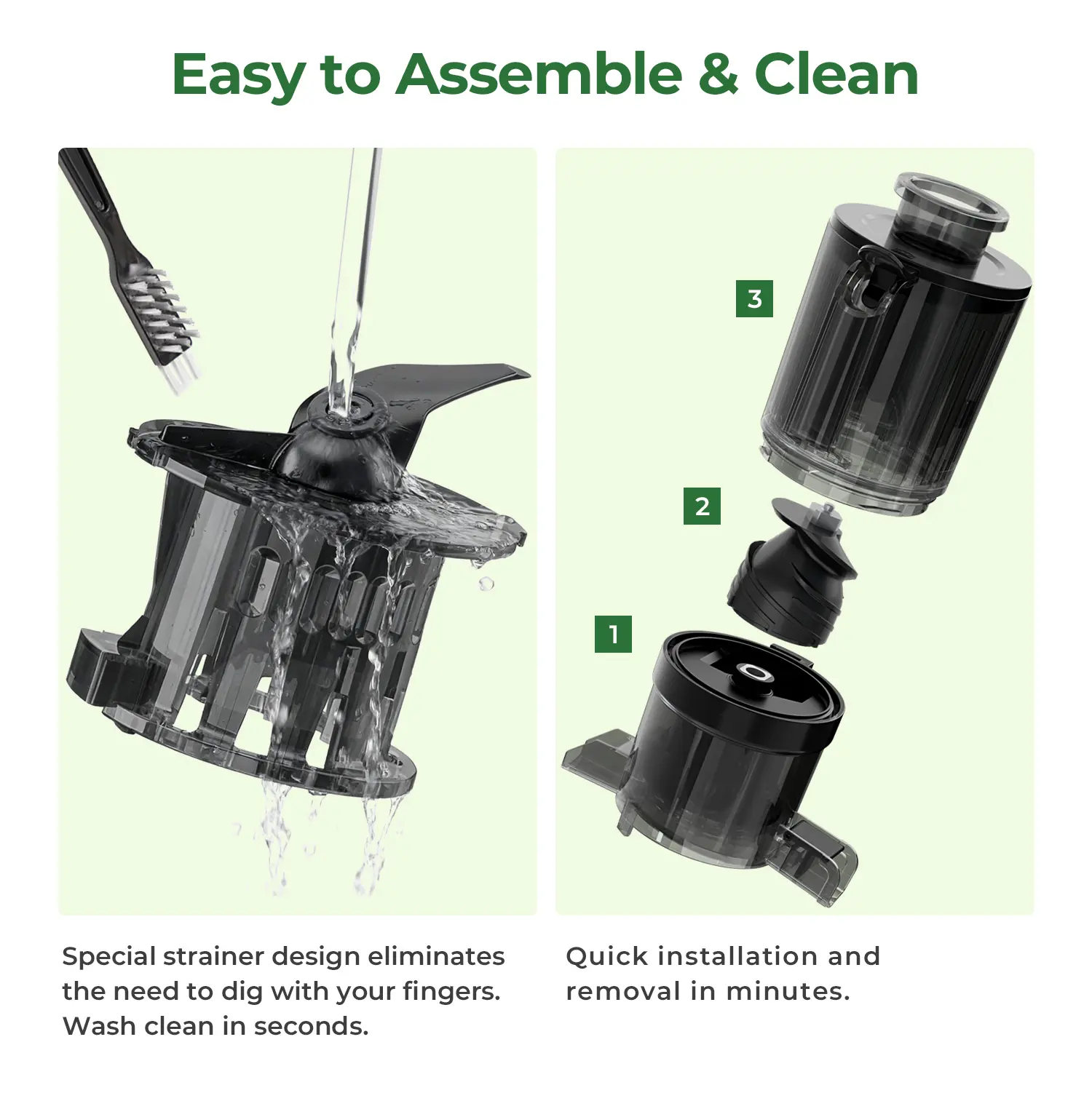 Easy to Assemble & Clean

3

2

1

Special strainer design eliminates the need to dig with your fingers. Wash clean in seconds.

Quick installation and removal in minutes.