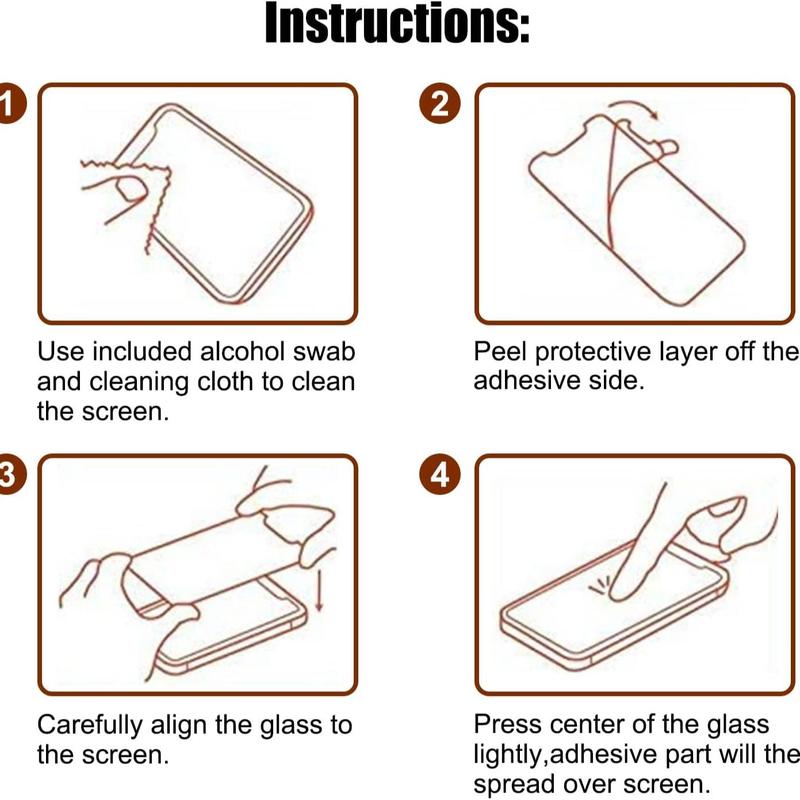 Instructions:

1

Use included alcohol swab and cleaning cloth to clean the screen.

2

Peel protective layer off the adhesive side.

3

Carefully align the glass to the screen.

4

Press center of the glass lightly,adhesive part will the spread over screen.