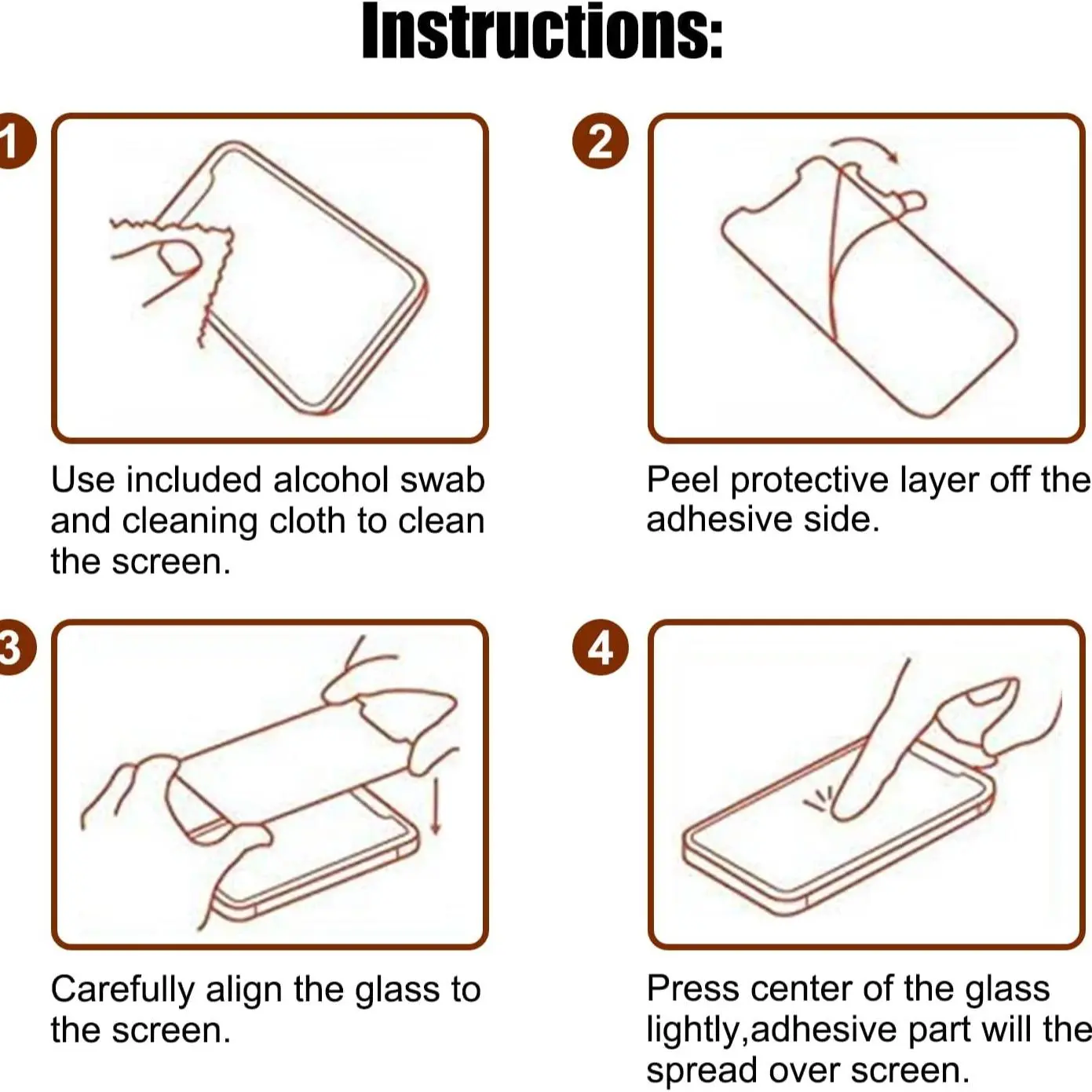 Instructions:

1

Use included alcohol swab and cleaning cloth to clean the screen.

2

Peel protective layer off the adhesive side.

3

Carefully align the glass to the screen.

4

Press center of the glass lightly,adhesive part will the spread over screen.