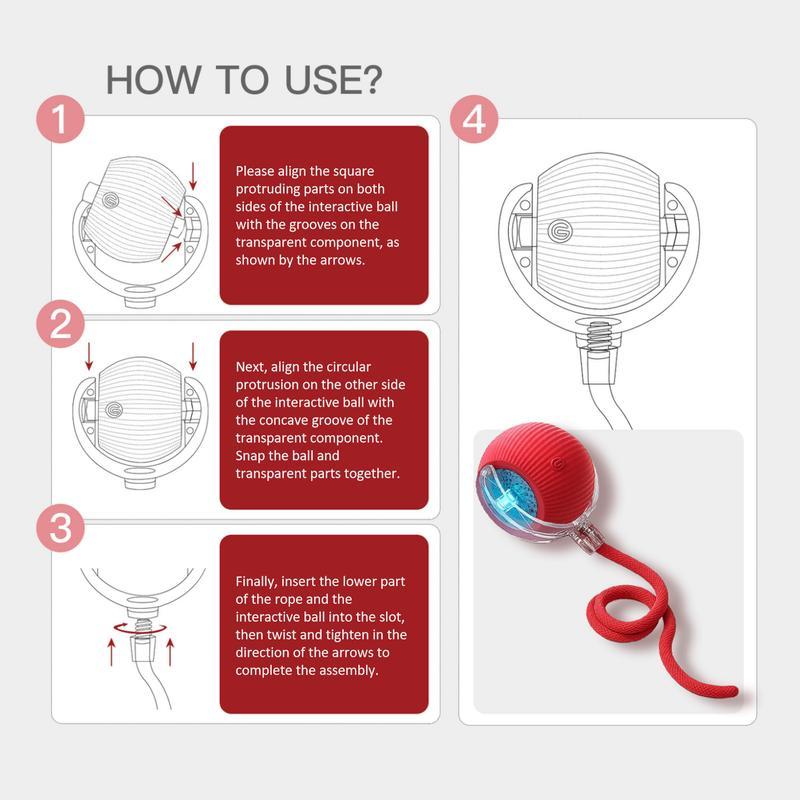 HOW TO USE?

1

Please align the square protruding parts on both sides of the interactive ball with the grooves on the transparent component, as shown by the arrows.

2

Next, align the circular protrusion on the other side of the interactive ball with the concave groove of the transparent component. Snap the ball and transparent parts together.

3

Finally, insert the lower part of the rope and the interactive ball into the slot, then twist and tighten in the direction of the arrows to complete the assembly.

4