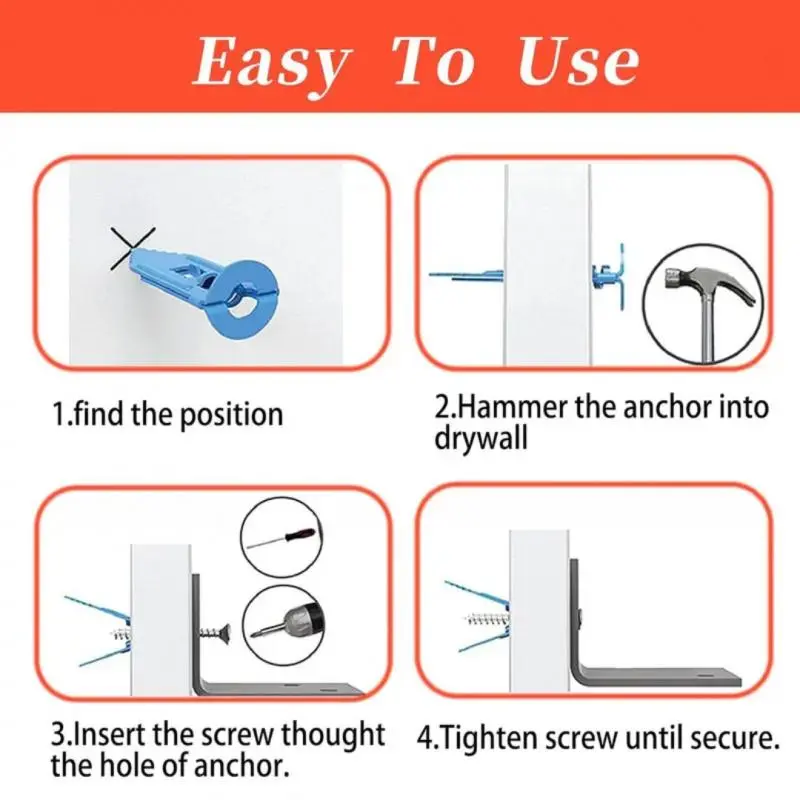 Easy To Use

1.find the position

2.Hammer the anchor into drywall

3.Insert the screw thought the hole of anchor.

4.Tighten screw until secure.