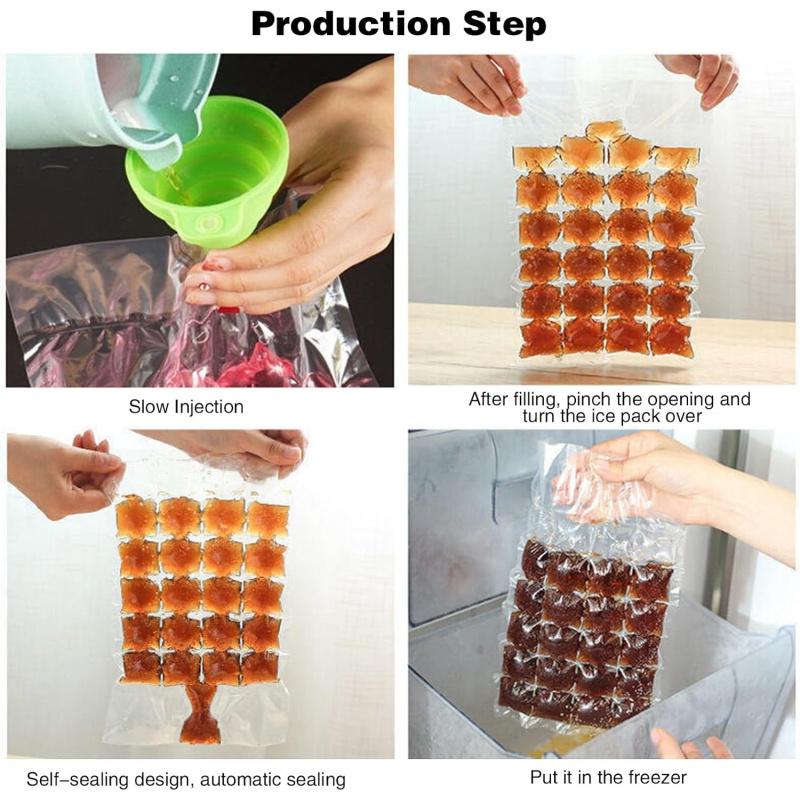 Production Step

Slow Injection

After filling, pinch the opening and turn the ice pack over

Self-sealing design, automatic sealing

Put it in the freezer