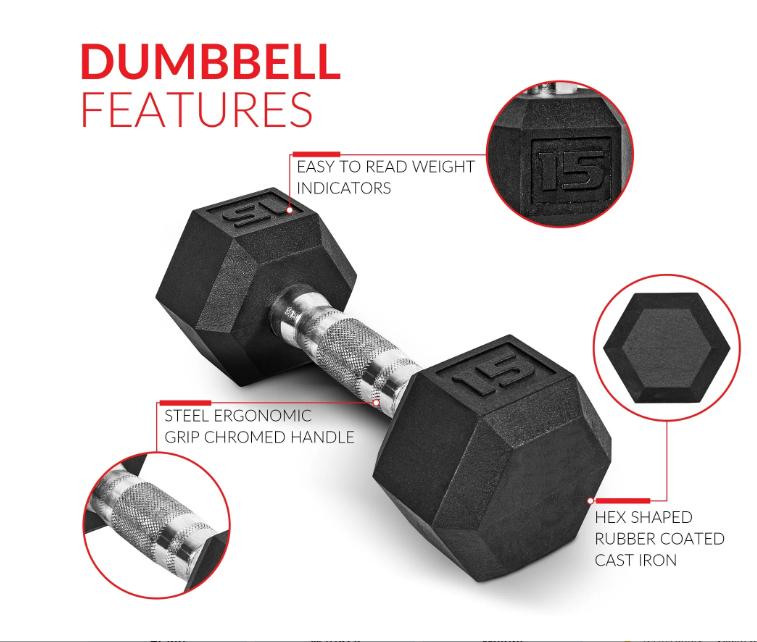 DUMBBELL
FEATURES

EASY TO READ WEIGHT INDICATORS

15

15

15

STEEL ERGONOMIC GRIP CHROMED HANDLE

HEX SHAPED RUBBER COATED CAST IRON