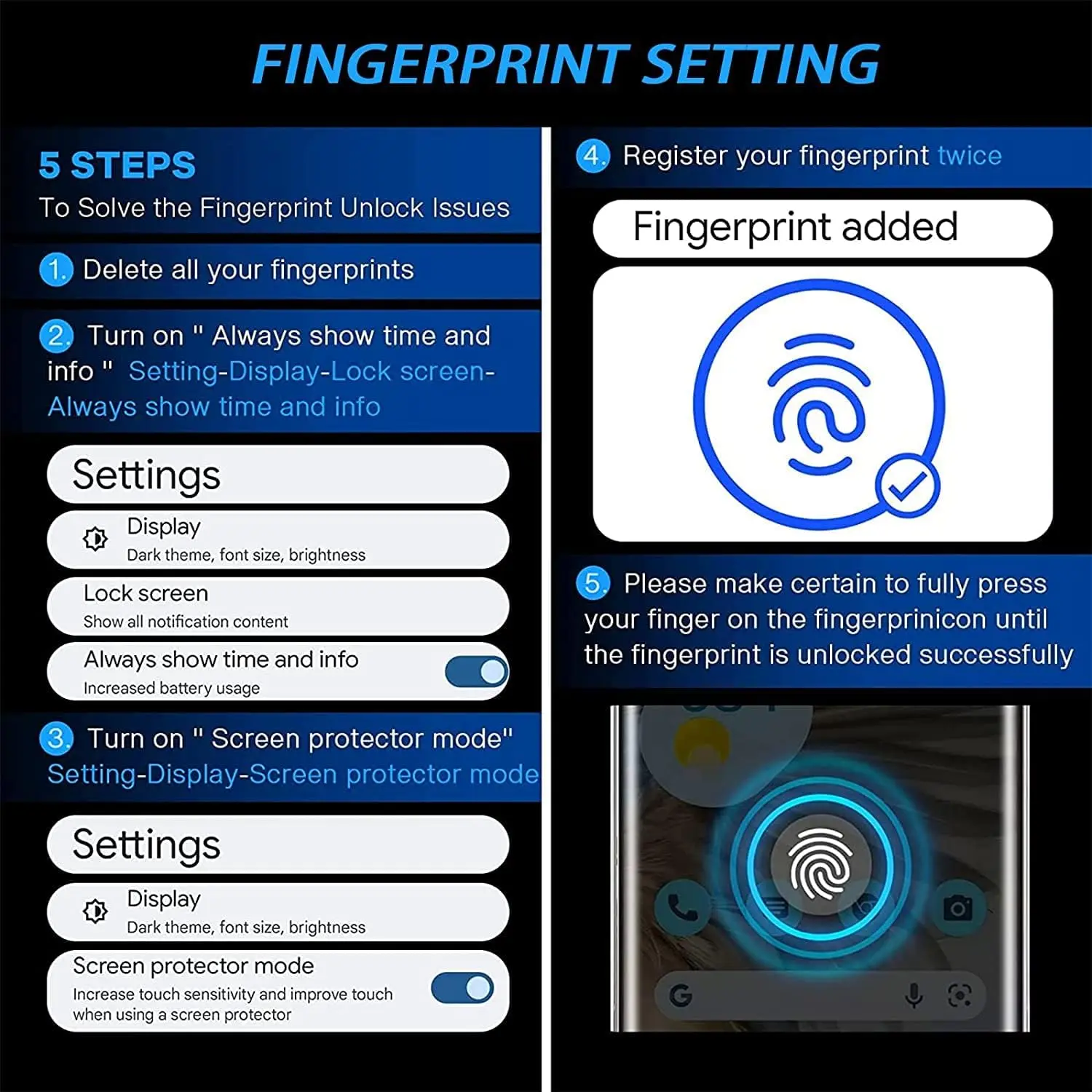 FINGERPRINT SETTING

5 STEPS
To Solve the Fingerprint Unlock Issues

1. Delete all your fingerprints

2. Turn on " Always show time and info " Setting-Display-Lock screen-Always show time and info

Settings

Display
Dark theme, font size, brightness

Lock screen
Show all notification content

Always show time and info
Increased battery usage

3. Turn on " Screen protector mode" Setting-Display-Screen protector mode

Settings

Display
Dark theme, font size, brightness

Screen protector mode
Increase touch sensitivity and improve touch when using a screen protector

4. Register your fingerprint twice

Fingerprint added

5. Please make certain to fully press your finger on the fingerprinicon until the fingerprint is unlocked successfully

G