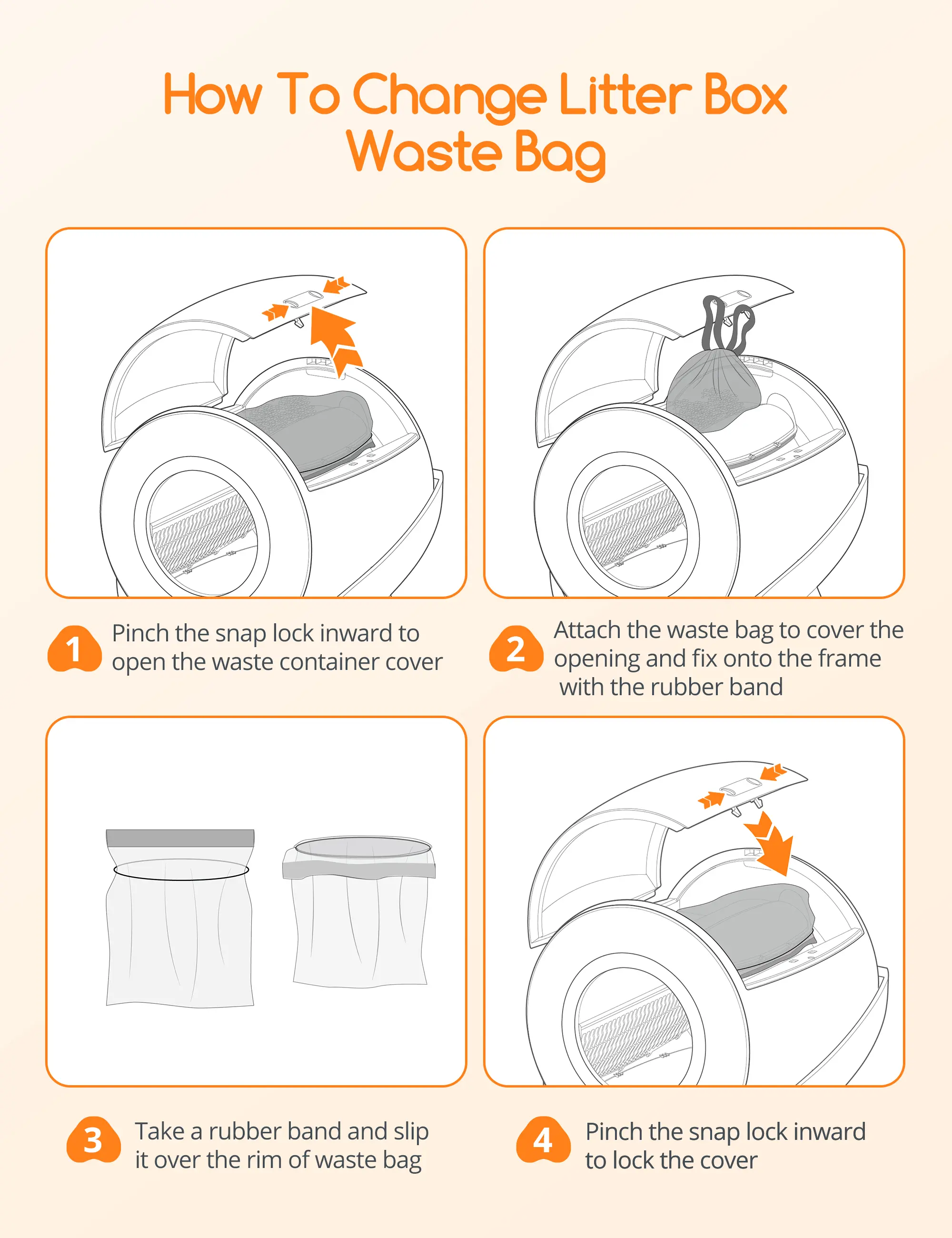 How To Change Litter Box Waste Bag

1 Pinch the snap lock inward to open the waste container cover

2 Attach the waste bag to cover the opening and fix onto the frame with the rubber band

3 Take a rubber band and slip it over the rim of waste bag

4 Pinch the snap lock inward to lock the cover