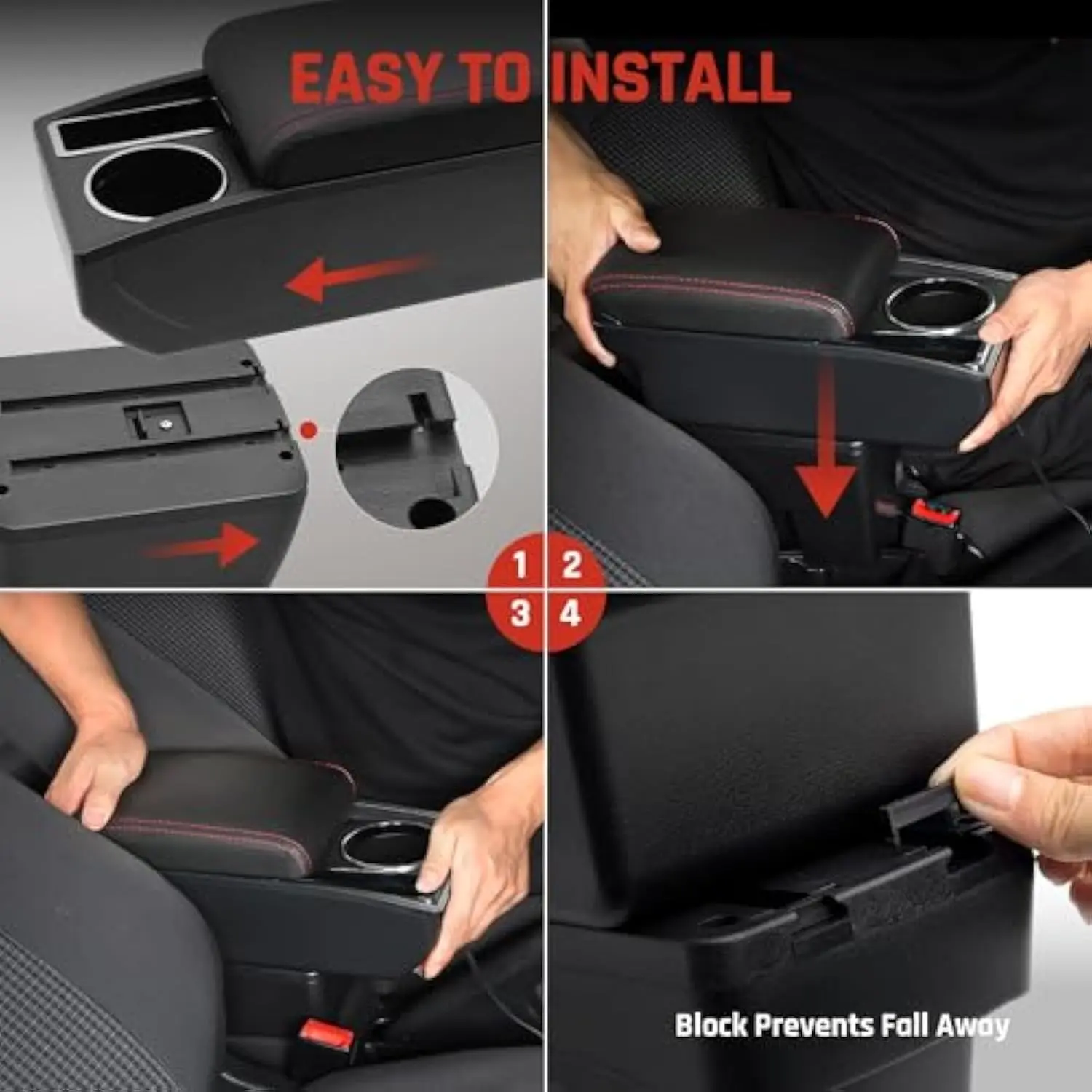 EASY TO INSTALL

1 2
3 4

Block Prevents Fall Away