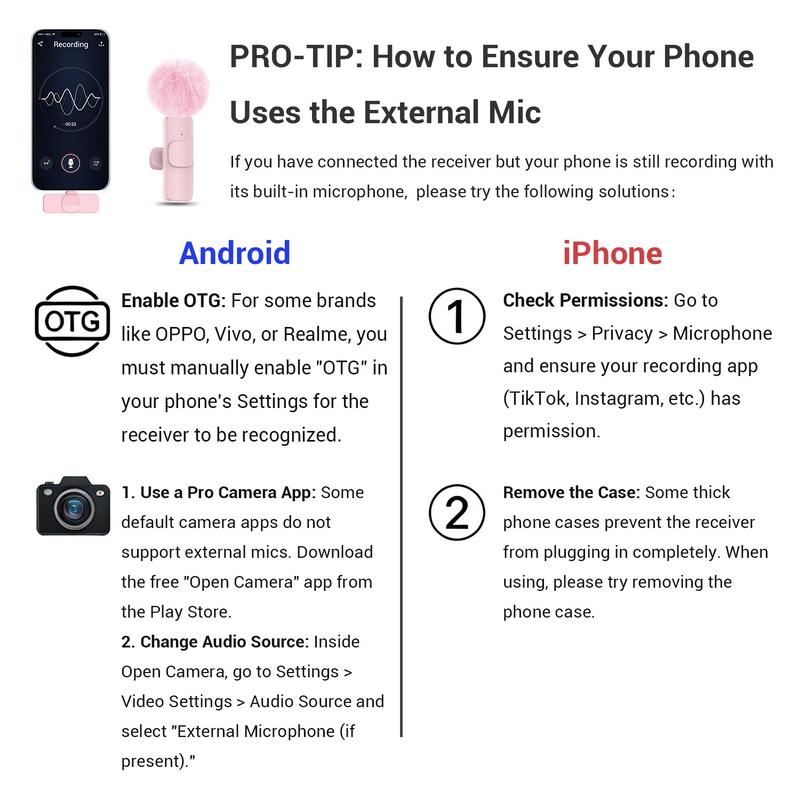 Recording
00:23

PRO-TIP: How to Ensure Your Phone Uses the External Mic

If you have connected the receiver but your phone is still recording with its built-in microphone, please try the following solutions:

Android

OTG

Enable OTG: For some brands like OPPO, Vivo, or Realme, you must manually enable "OTG" in your phone's Settings for the receiver to be recognized.

1. Use a Pro Camera App: Some default camera apps do not support external mics. Download the free "Open Camera" app from the Play Store.
2. Change Audio Source: Inside Open Camera, go to Settings > Video Settings > Audio Source and select "External Microphone (if present)."

iPhone

1

Check Permissions: Go to Settings > Privacy > Microphone and ensure your recording app (TikTok, Instagram, etc.) has permission.

2

Remove the Case: Some thick phone cases prevent the receiver from plugging in completely. When using, please try removing the phone case.