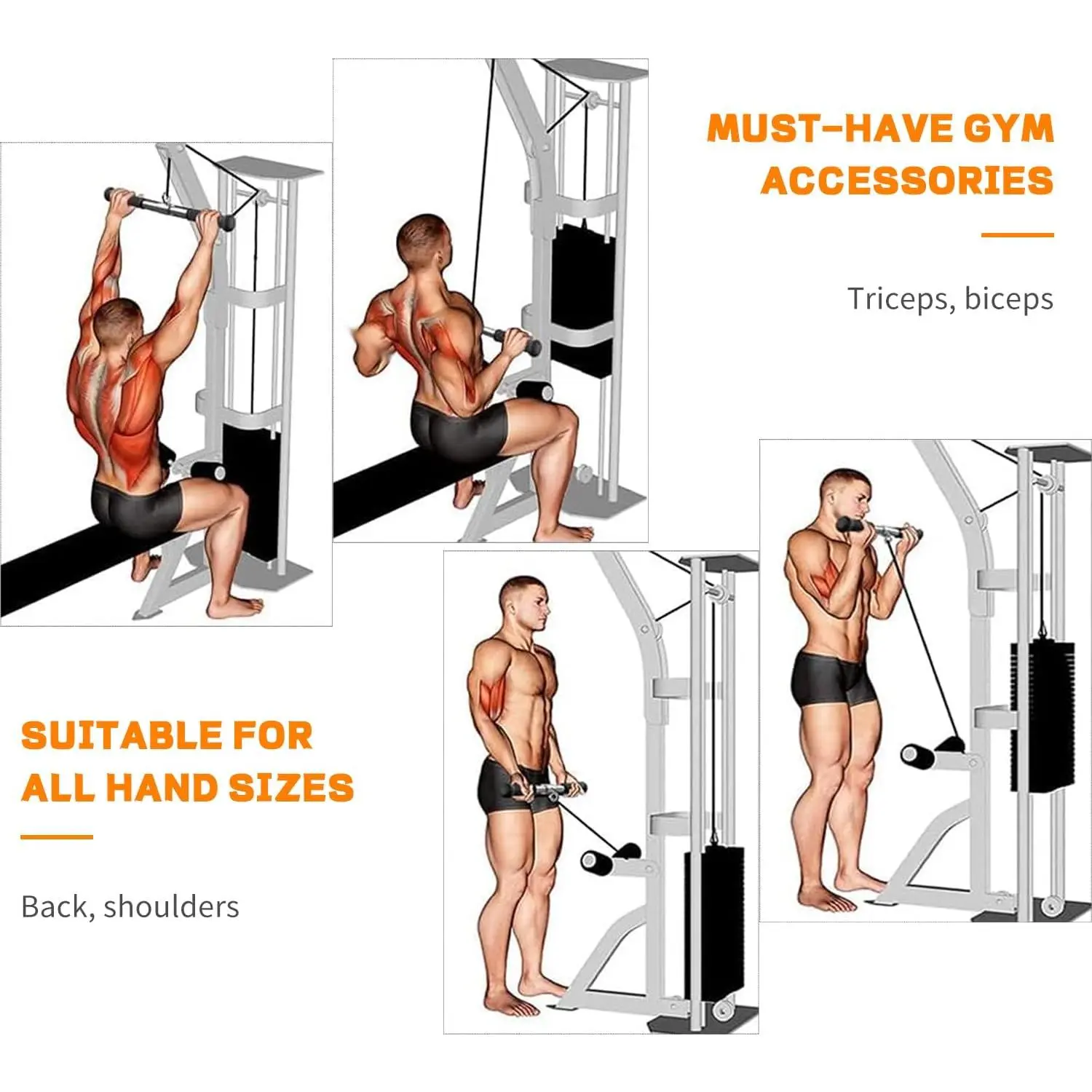 MUST-HAVE GYM ACCESSORIES

Triceps, biceps

SUITABLE FOR ALL HAND SIZES

Back, shoulders