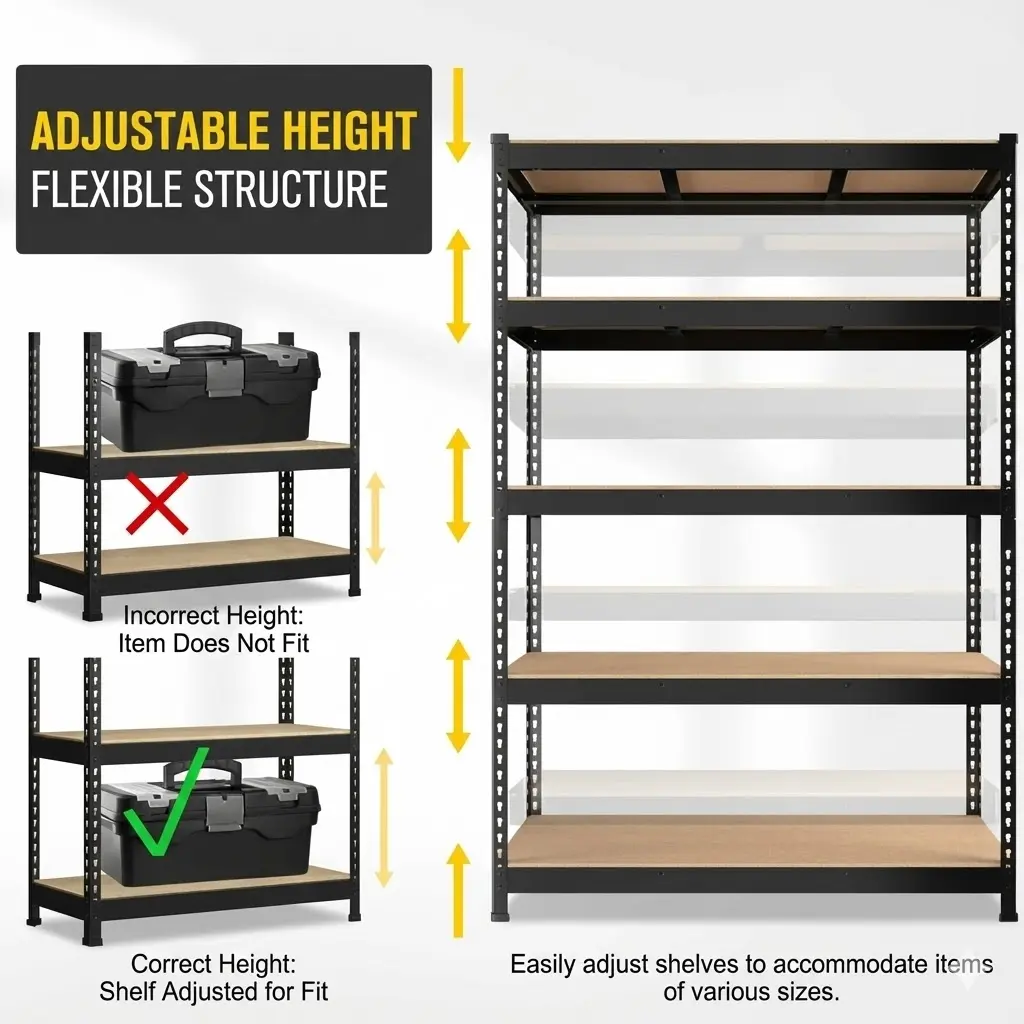 ADJUSTABLE HEIGHT
FLEXIBLE STRUCTURE

Incorrect Height:
Item Does Not Fit

Correct Height:
Shelf Adjusted for Fit

Easily adjust shelves to accommodate items of various sizes.