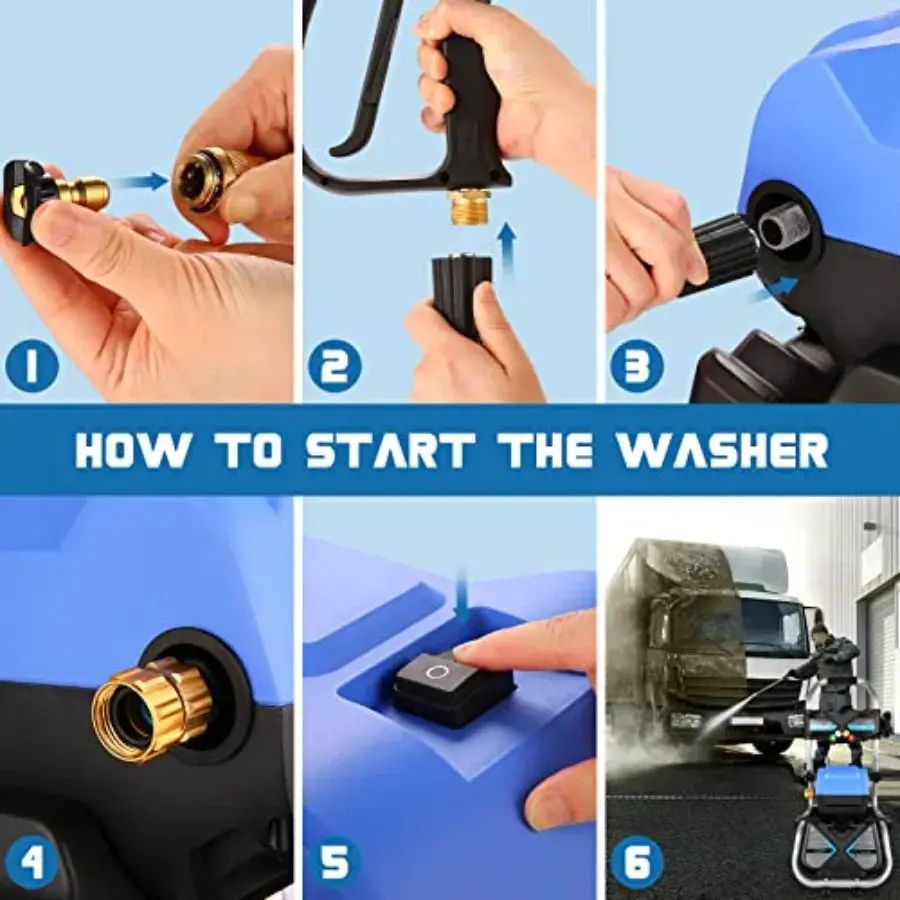 1

2

3

HOW TO START THE WASHER

4

5

6